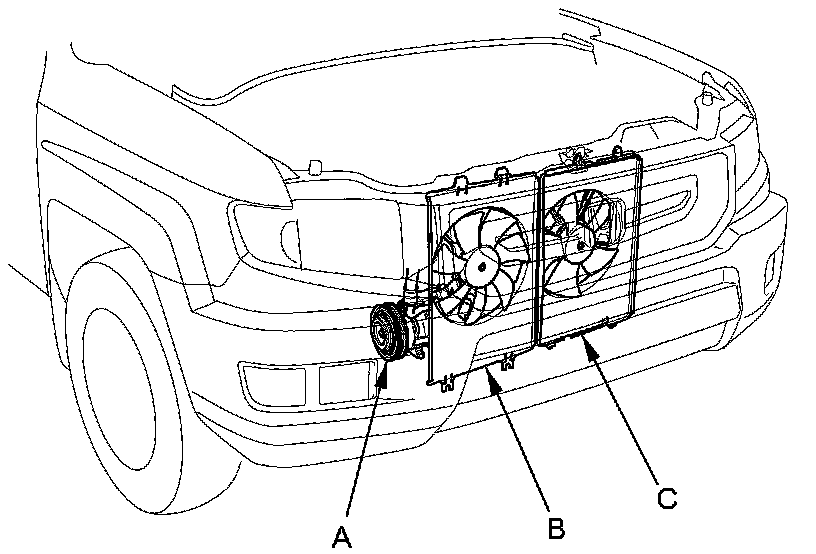 A
B
C