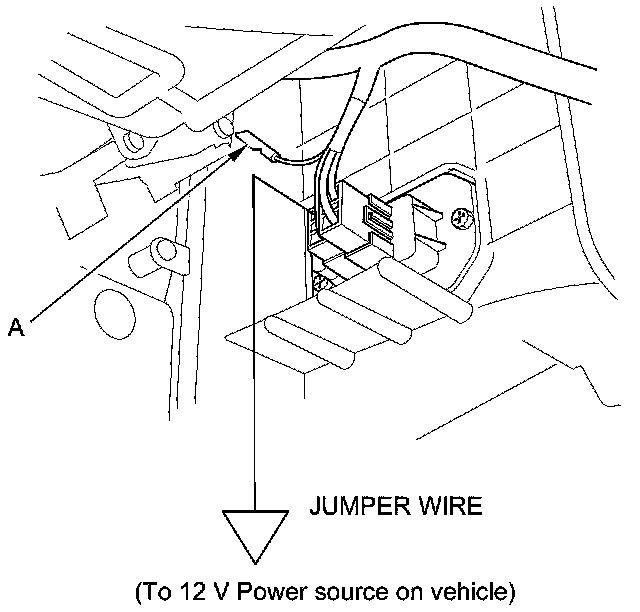 A

JUMPER WIRE

(To 12 V Power source on vehicle)