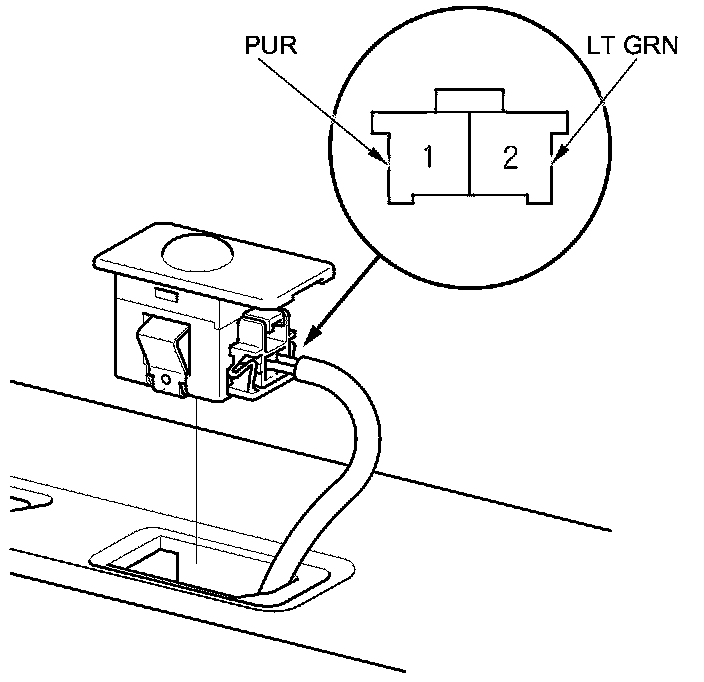 PUR

LT GRN

1

2