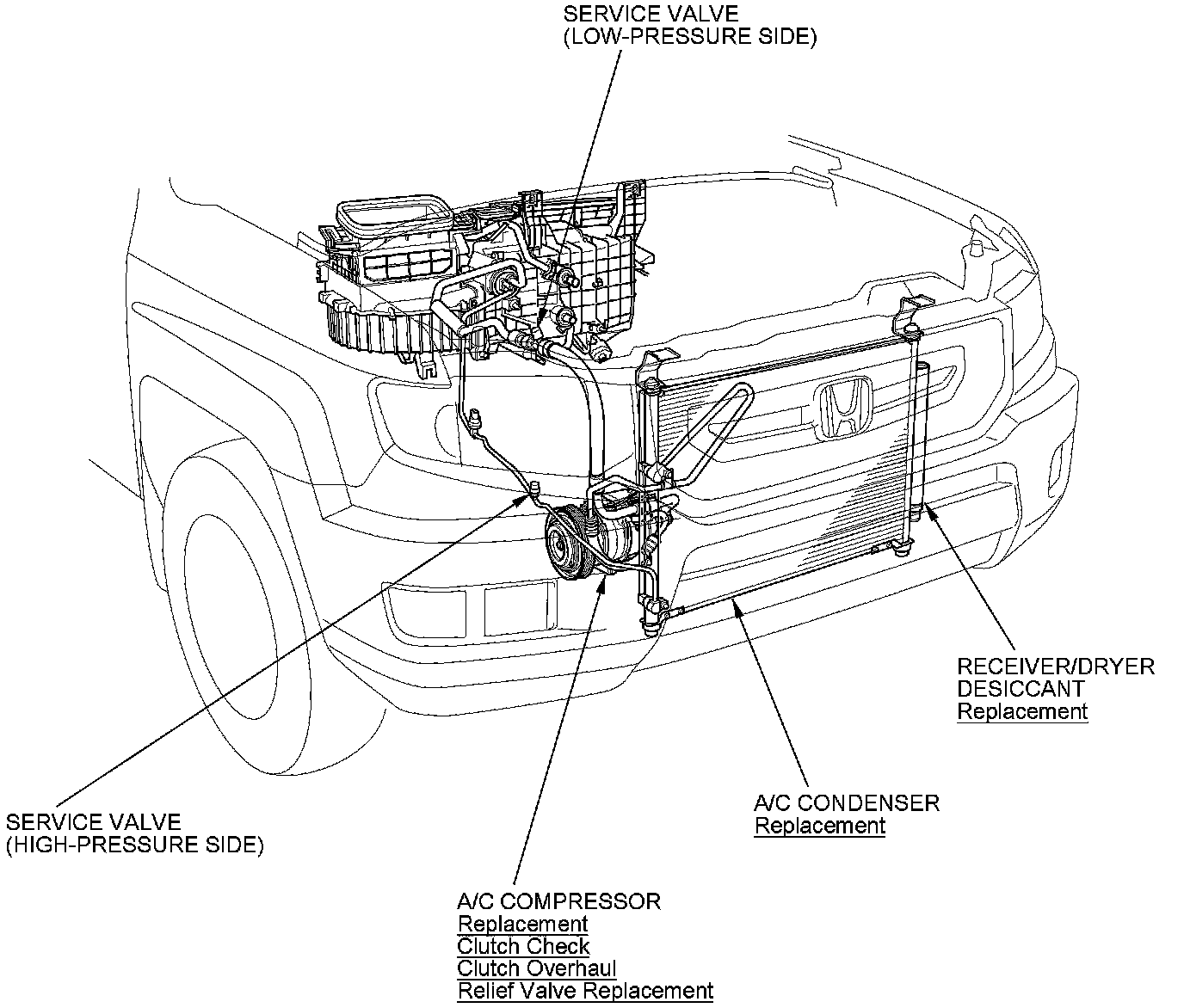 SERVICE VALVE
(LOW-PRESSURE SIDE)

RECEIVER/DRYER
DESICCANT
Replacement

A/C CONDENSER
Replacement

SERVICE VALVE
(HIGH-PRESSURE SIDE)

A/C COMPRESSOR
Replacement
Clutch Check
Clutch Overhaul
Relief Valve Replacement