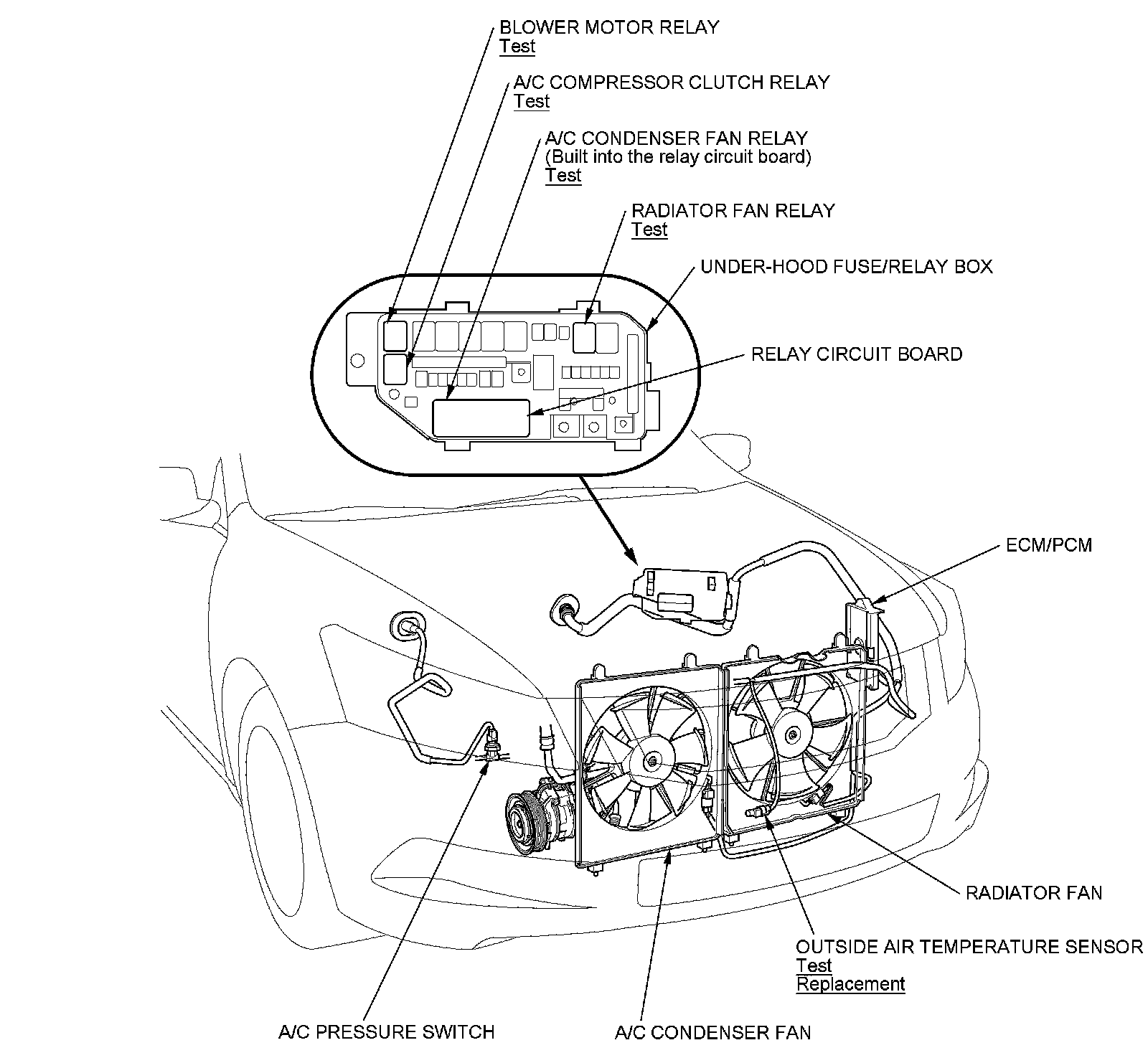 BLOWER MOTOR RELAY
Test

A/C COMPRESSOR CLUTCH RELAY
Test

A/C CONDENSER FAN RELAY
(Built into the relay circuit board)
Test

RADIATOR FAN RELAY
Test

UNDER-HOOD FUSE/RELAY BOX

RELAY CIRCUIT BOARD

ECM/PCM

RADIATOR FAN

OUTSIDE AIR TEMPERATURE SENSOR
Test
Replacement

A/C PRESSURE SWITCH

A/C CONDENSER FAN