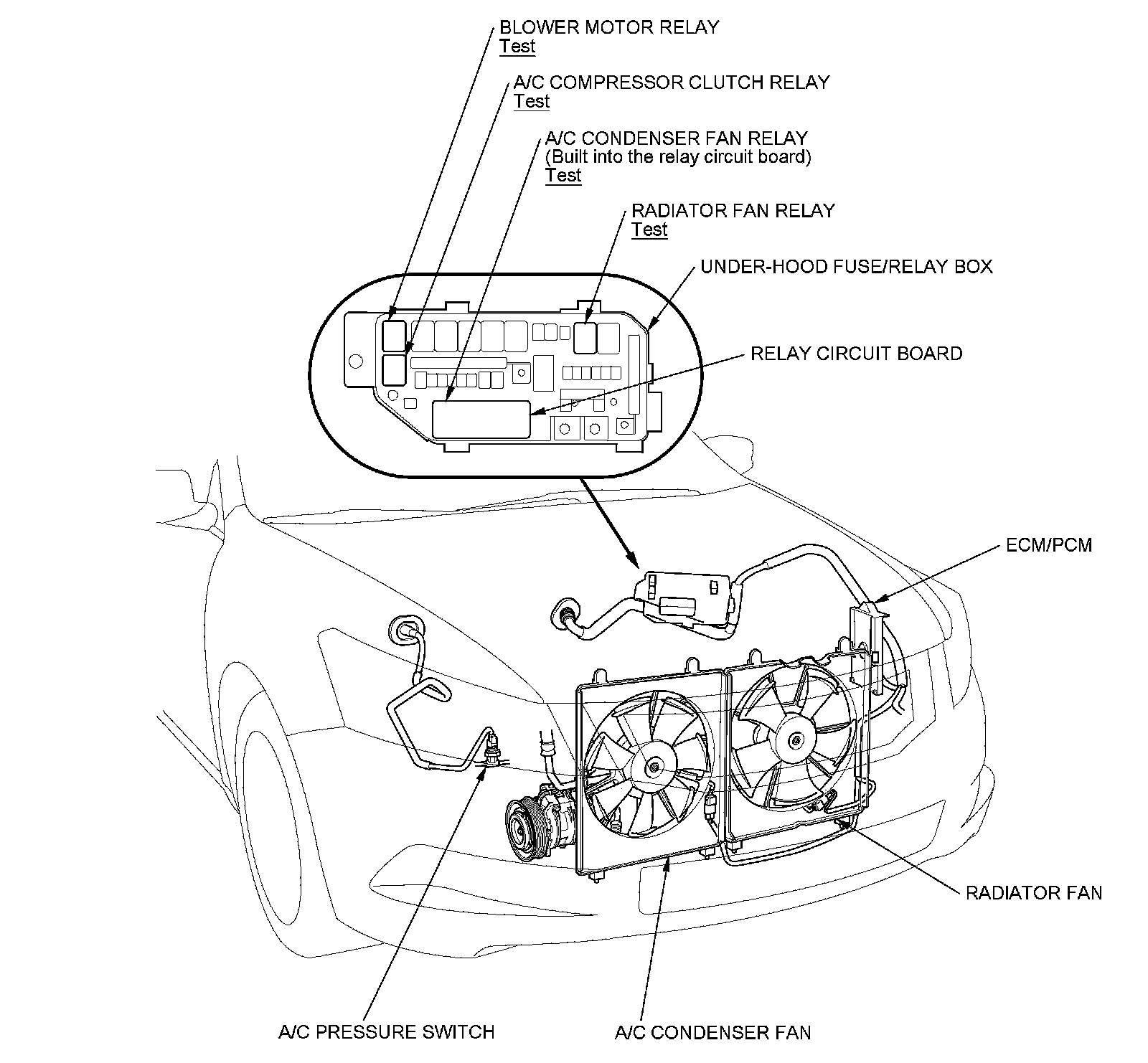 BLOWER MOTOR RELAY
Test

A/C COMPRESSOR CLUTCH RELAY
Test

A/C CONDENSER FAN RELAY
(Built into the relay circuit board)
Test

RADIATOR FAN RELAY
Test

UNDER-HOOD FUSE/RELAY BOX

RELAY CIRCUIT BOARD

ECM/PCM

RADIATOR FAN

A/C PRESSURE SWITCH

A/C CONDENSER FAN