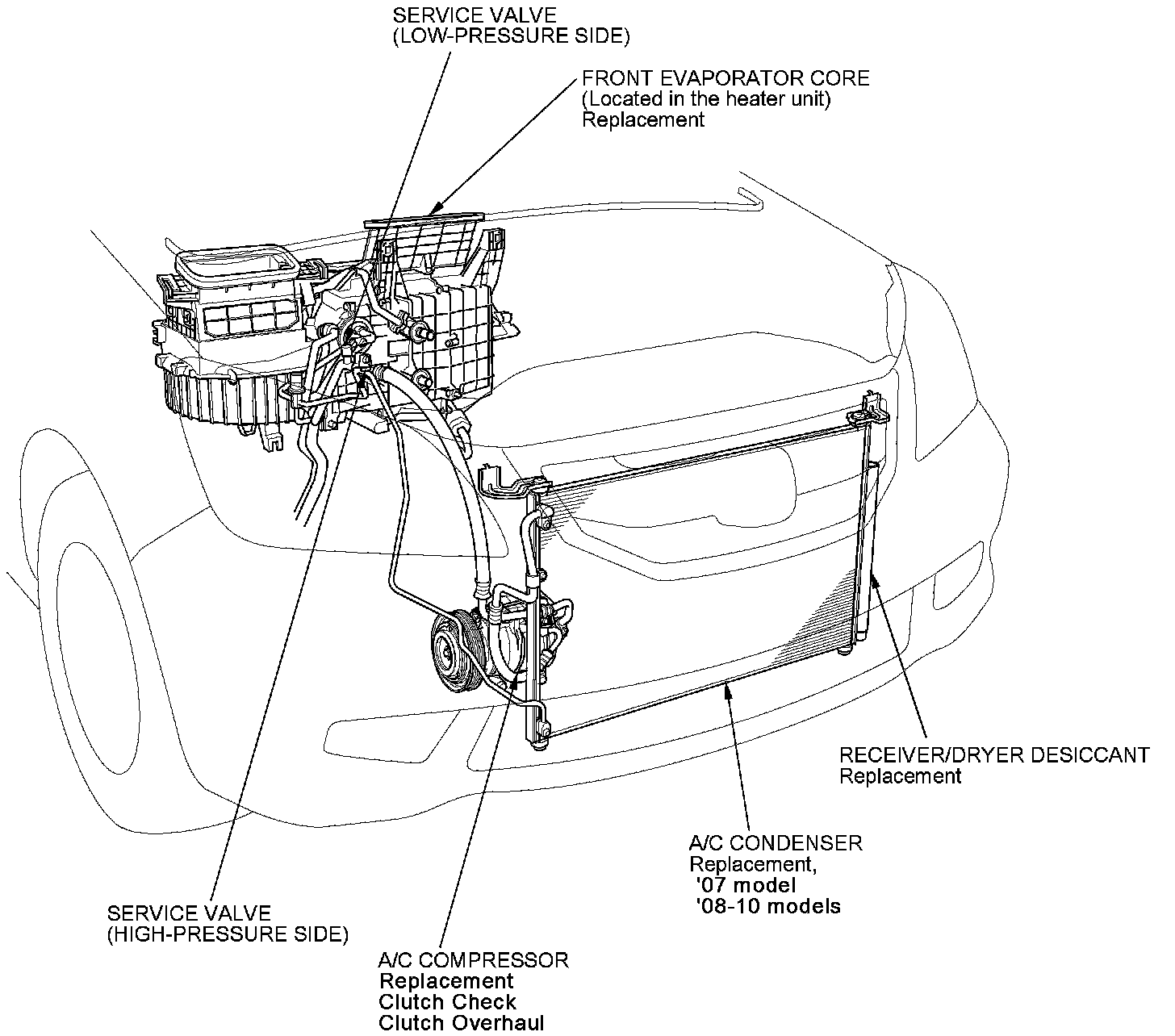 SERVICE VALVE
(LOW-PRESSURE SIDE)

FRONT EVAPORATOR CORE
(Located in the heater unit)
Replacement

RECEIVER/DRYER DESICCANT
Replacement

A/C CONDENSER
Replacement,
'07 model
'08-10 models

SERVICE VALVE
(HIGH-PRESSURE SIDE)

A/C COMPRESSOR
Replacement
Clutch Check
Clutch Overhaul