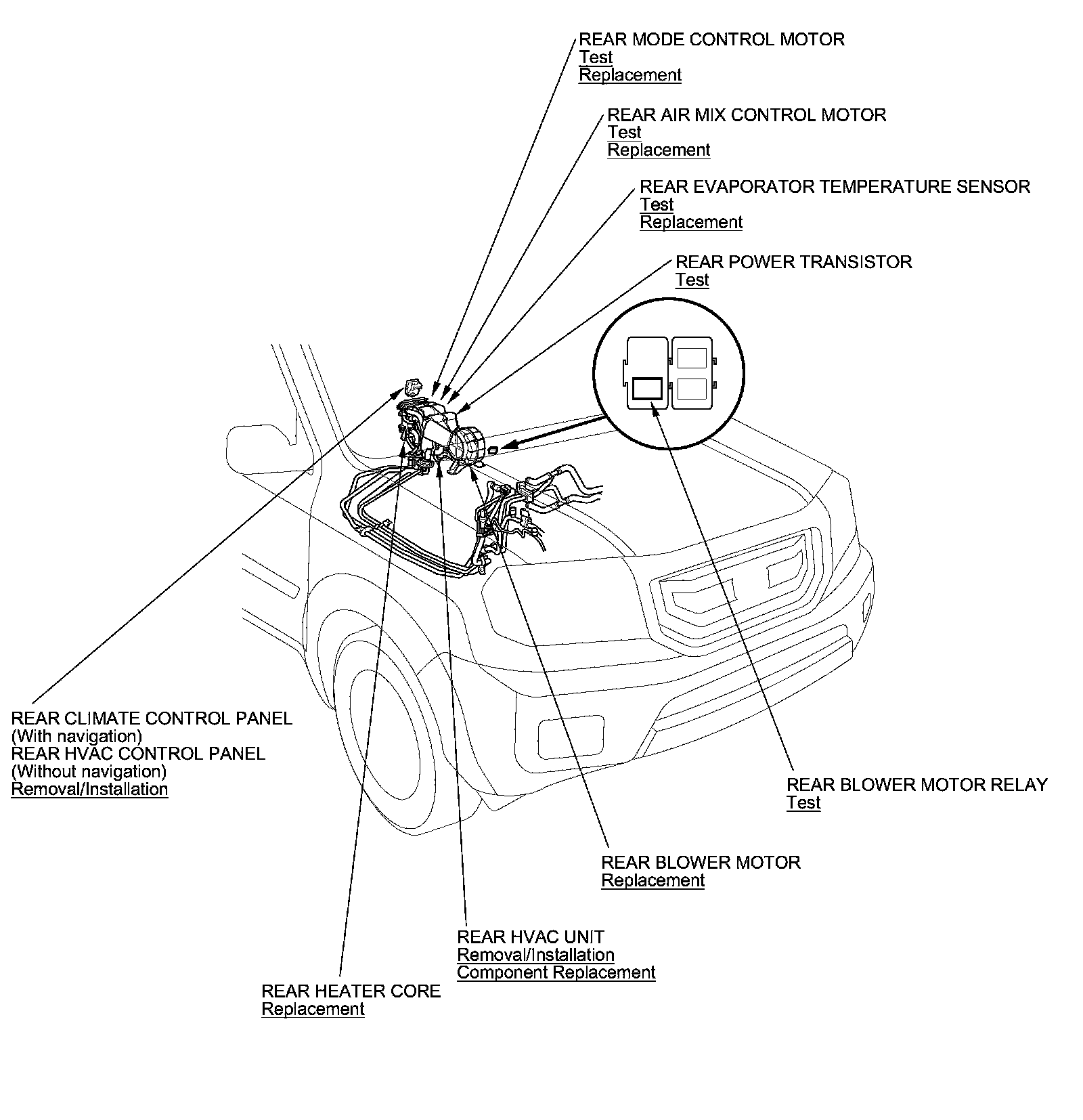 REAR MODE CONTROL MOTOR
Test
Replacement

REAR AIR MIX CONTROL MOTOR
Test
Replacement

REAR EVAPORATOR TEMPERATURE SENSOR
Test
Replacement

REAR POWER TRANSISTOR
Test

REAR CLIMATE CONTROL PANEL
(With navigation)
REAR HVAC CONTROL PANEL
(Without navigation)
Removal/Installation

REAR BLOWER MOTOR RELAY
Test

REAR BLOWER MOTOR
Replacement

REAR HVAC UNIT
Removal/Installation
Component Replacement

REAR HEATER CORE
Replacement