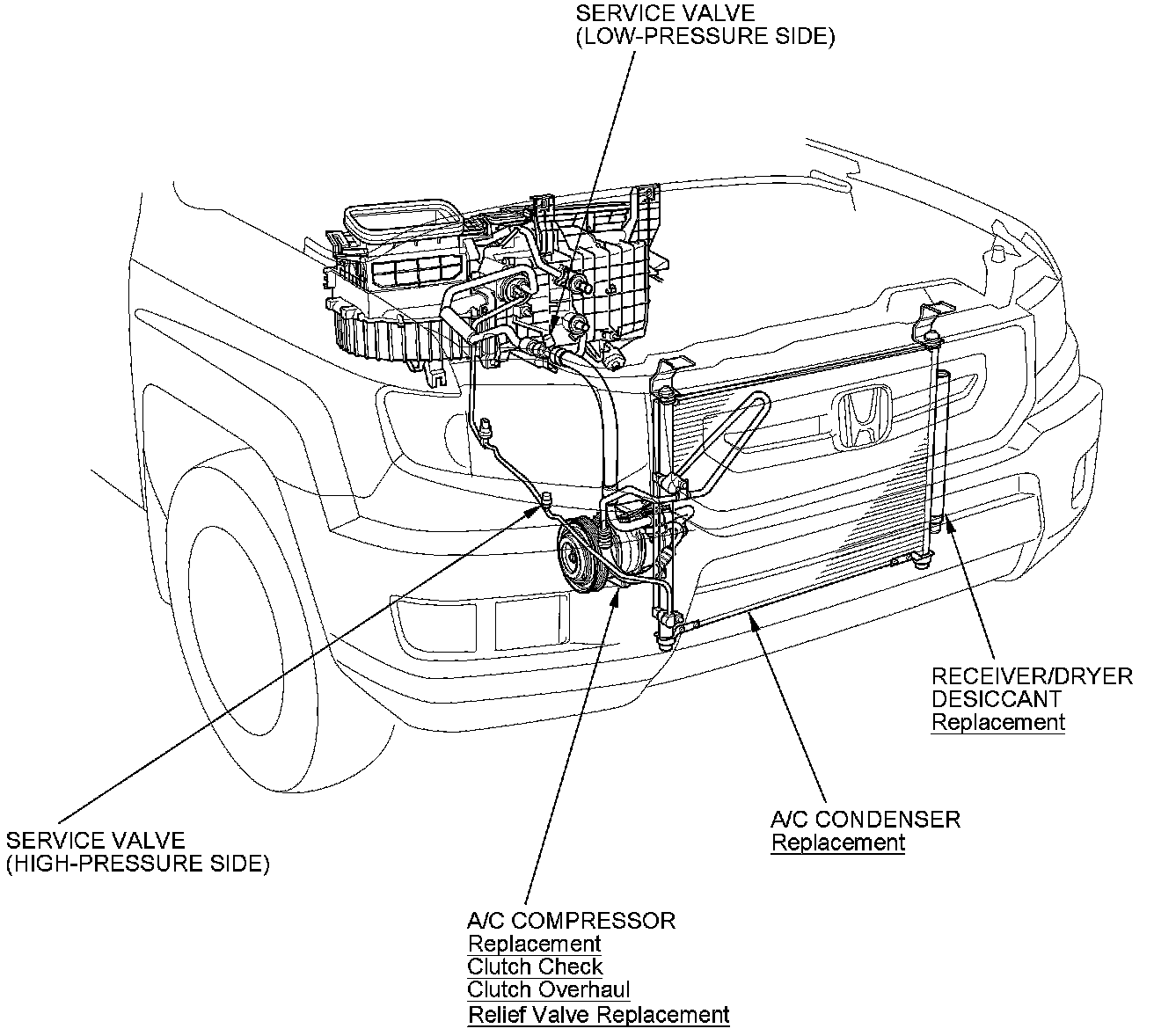 SERVICE VALVE
(LOW-PRESSURE SIDE)

RECEIVER/DRYER
DESICCANT
Replacement

A/C CONDENSER
Replacement

SERVICE VALVE
(HIGH-PRESSURE SIDE)

A/C COMPRESSOR
Replacement
Clutch Check
Clutch Overhaul
Relief Valve Replacement