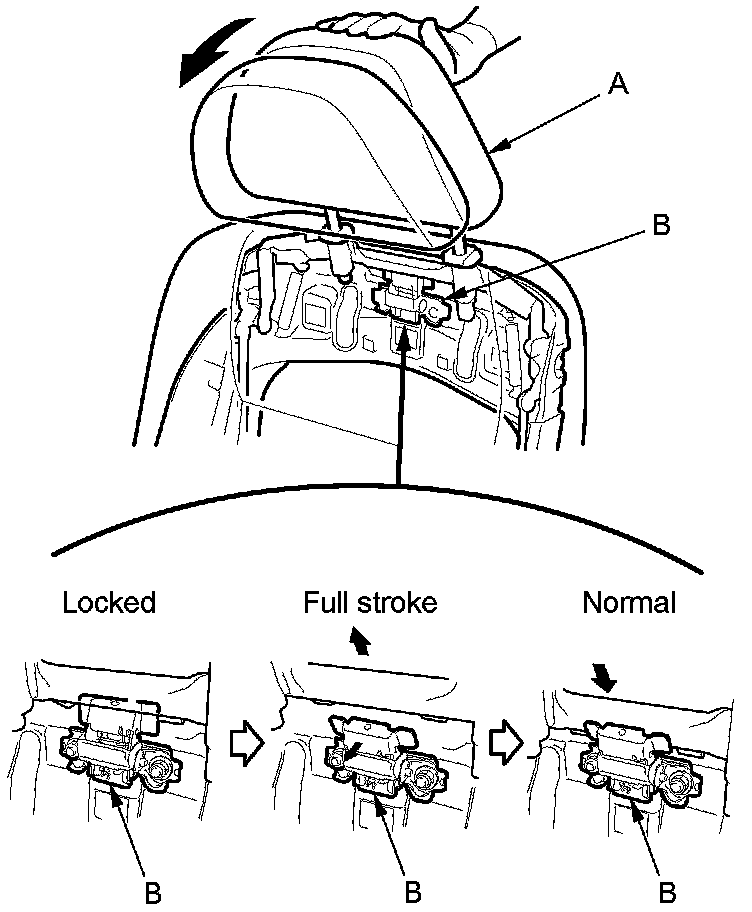 A

B

Locked

Full stroke

Normal

B

B

B