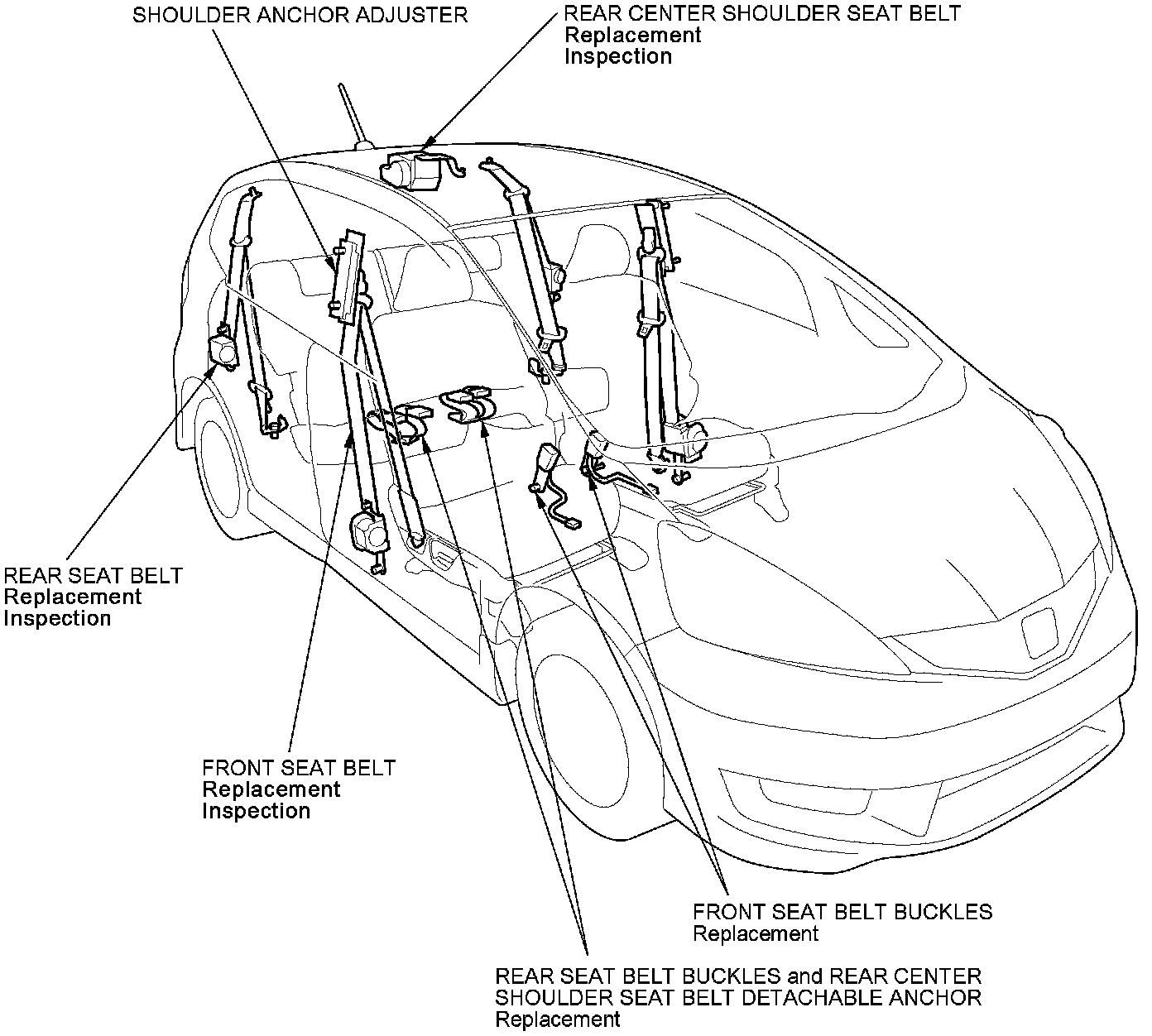 SHOULDER ANCHOR ADJUSTER

REAR CENTER SHOULDER SEAT BELT
Replacement
Inspection

REAR SEAT BELT
Replacement
Inspection

FRONT SEAT BELT
Replacement
Inspection

FRONT SEAT BELT BUCKLES
Replacement

REAR SEAT BELT BUCKLES and REAR CENTER SHOULDER SEAT BELT DETACHABLE ANCHOR
Replacement