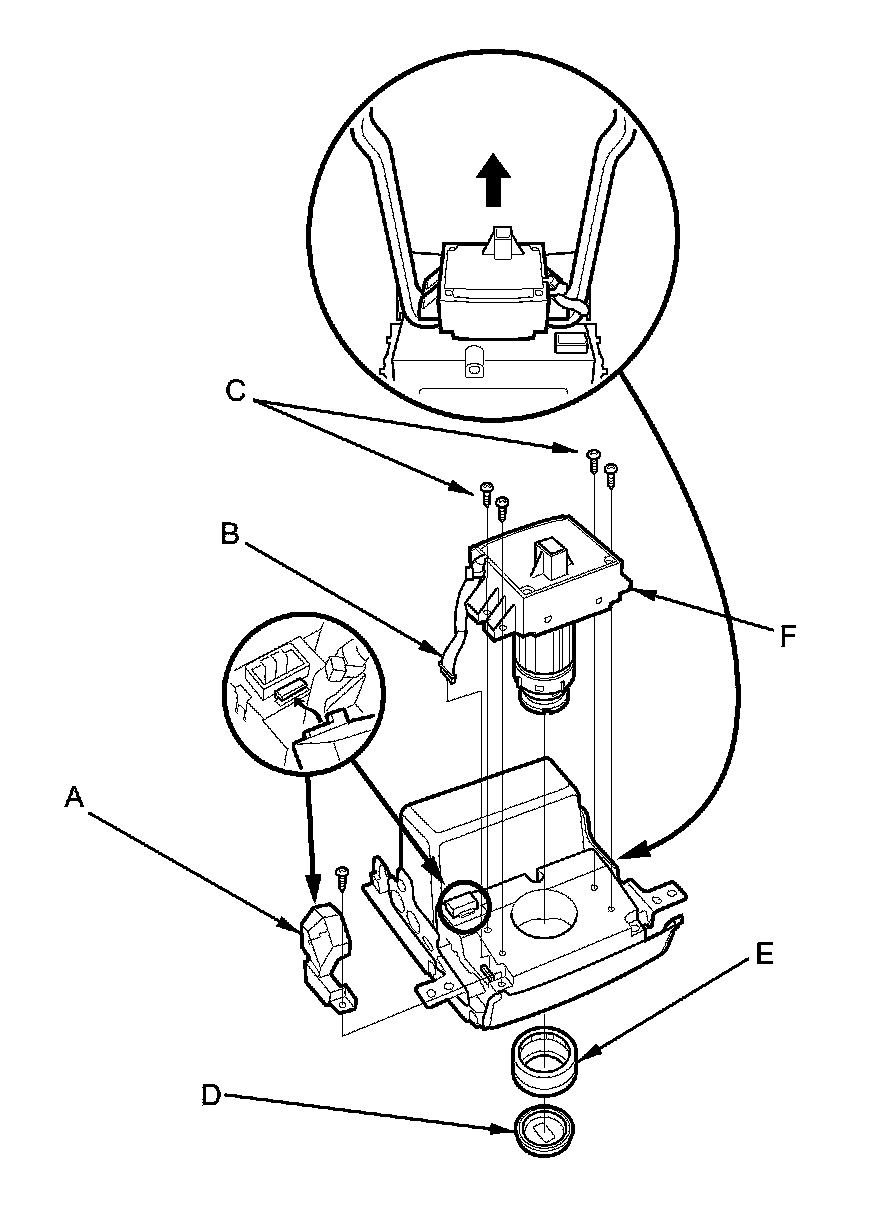 C
B
F
A
E
D