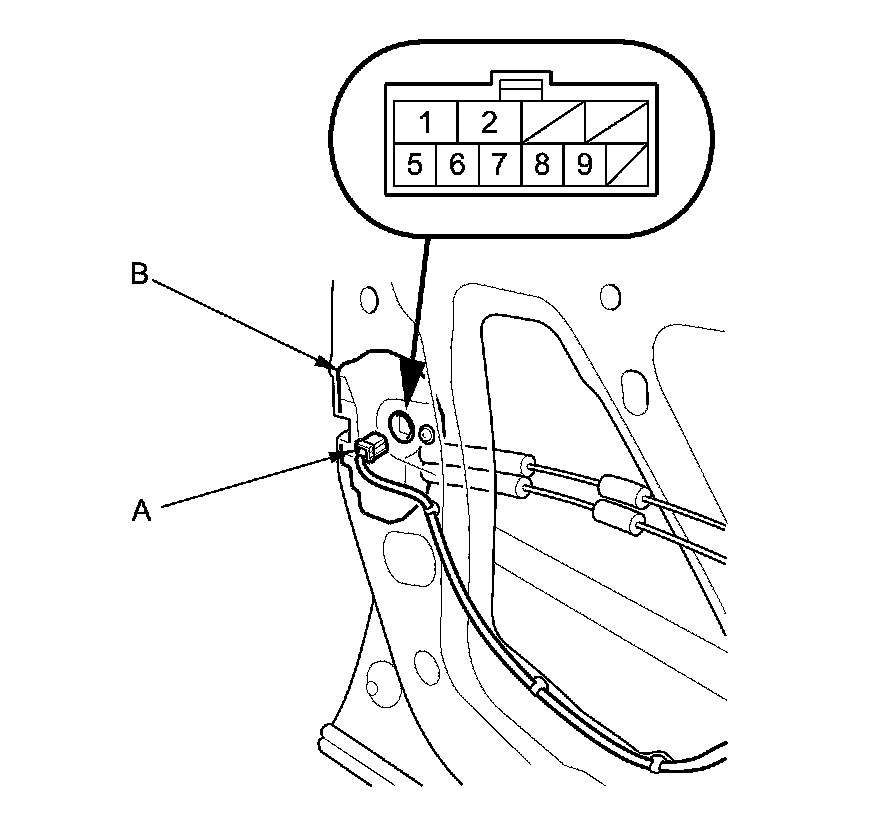 1 2
5 6 7 8 9
B
A