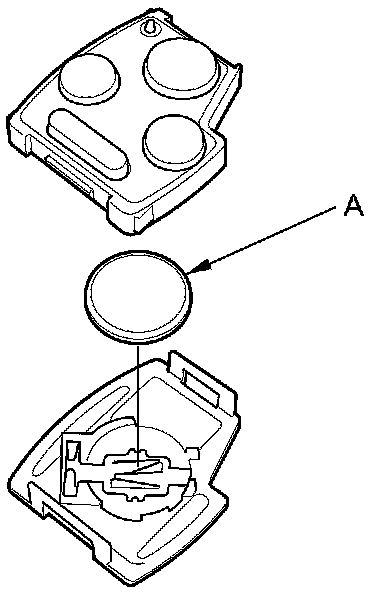 A