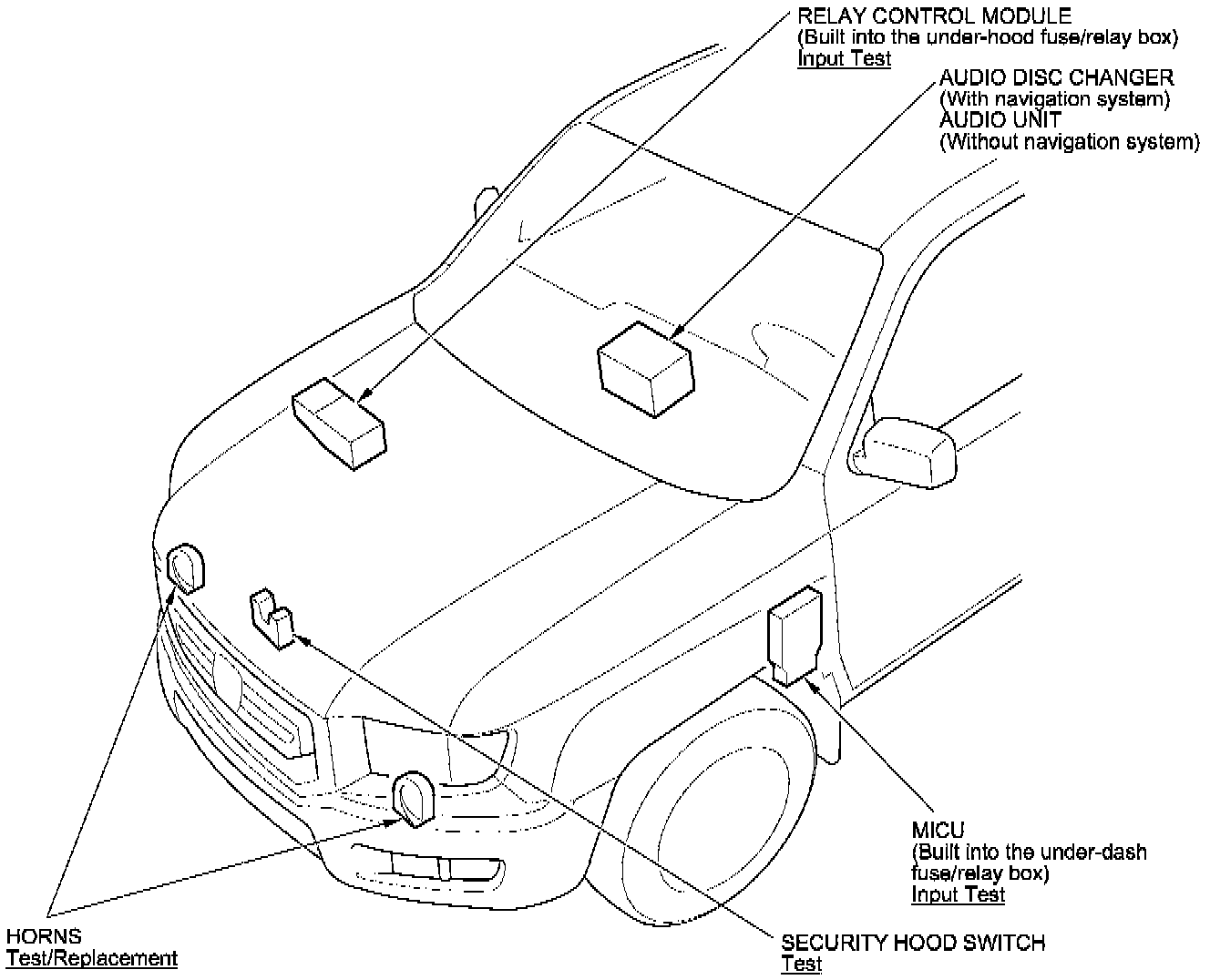 RELAY CONTROL MODULE
(Built into the under-hood fuse/relay box)
Input Test

AUDIO DISC CHANGER
(With navigation system)
AUDIO UNIT
(Without navigation system)

MICU
(Built into the under-dash fuse/relay box)
Input Test

HORNS
Test/Replacement

SECURITY HOOD SWITCH
Test