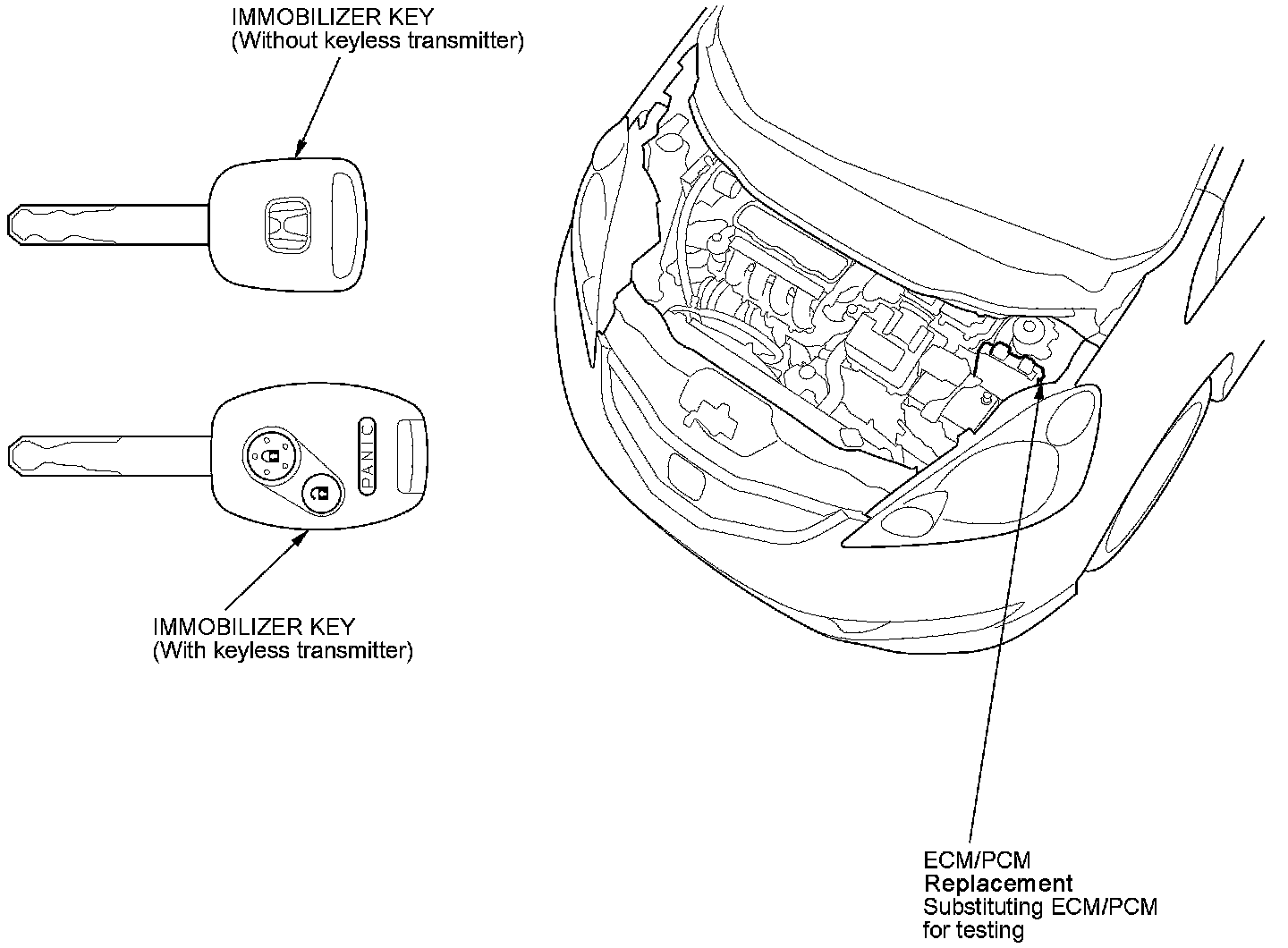 IMMOBILIZER KEY
(Without keyless transmitter)

PANIC

IMMOBILIZER KEY
(With keyless transmitter)

ECM/PCM
Replacement
Substituting ECM/PCM for testing