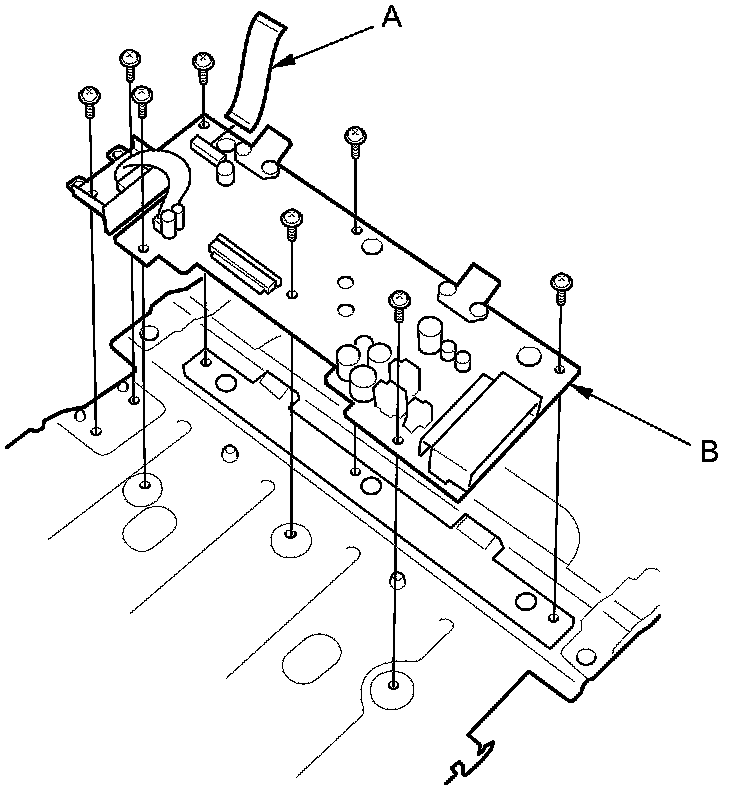 A

B