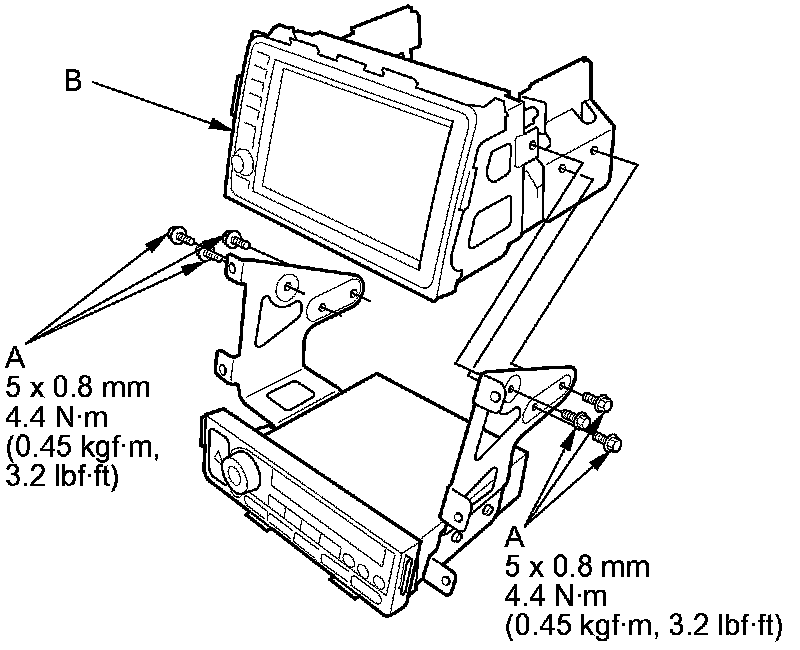 B

A
5 x 0.8 mm
4.4 N·m
(0.45 kgf·m,
3.2 lbf·ft)

A
5 x 0.8 mm
4.4 N·m
(0.45 kgf·m, 3.2 lbf·ft)