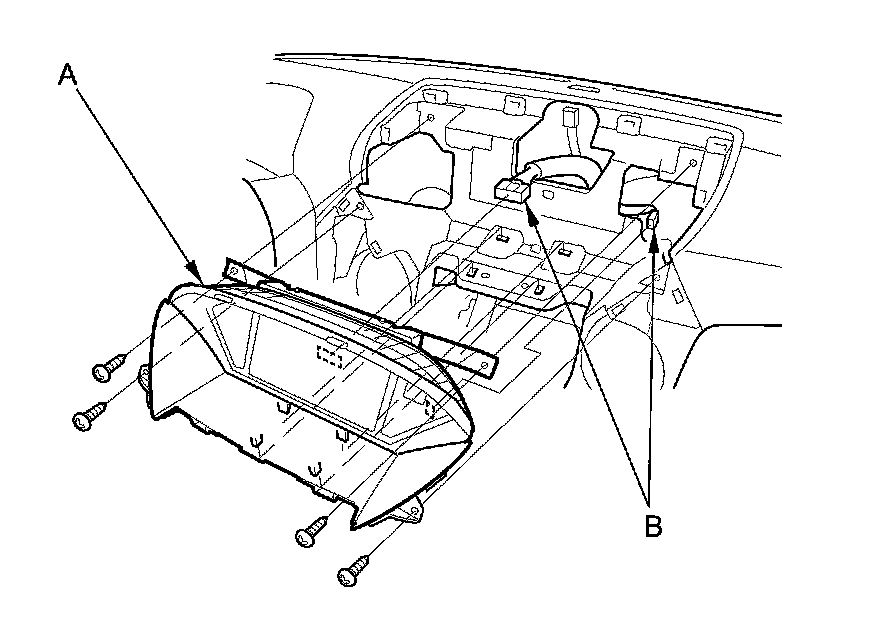 A

B