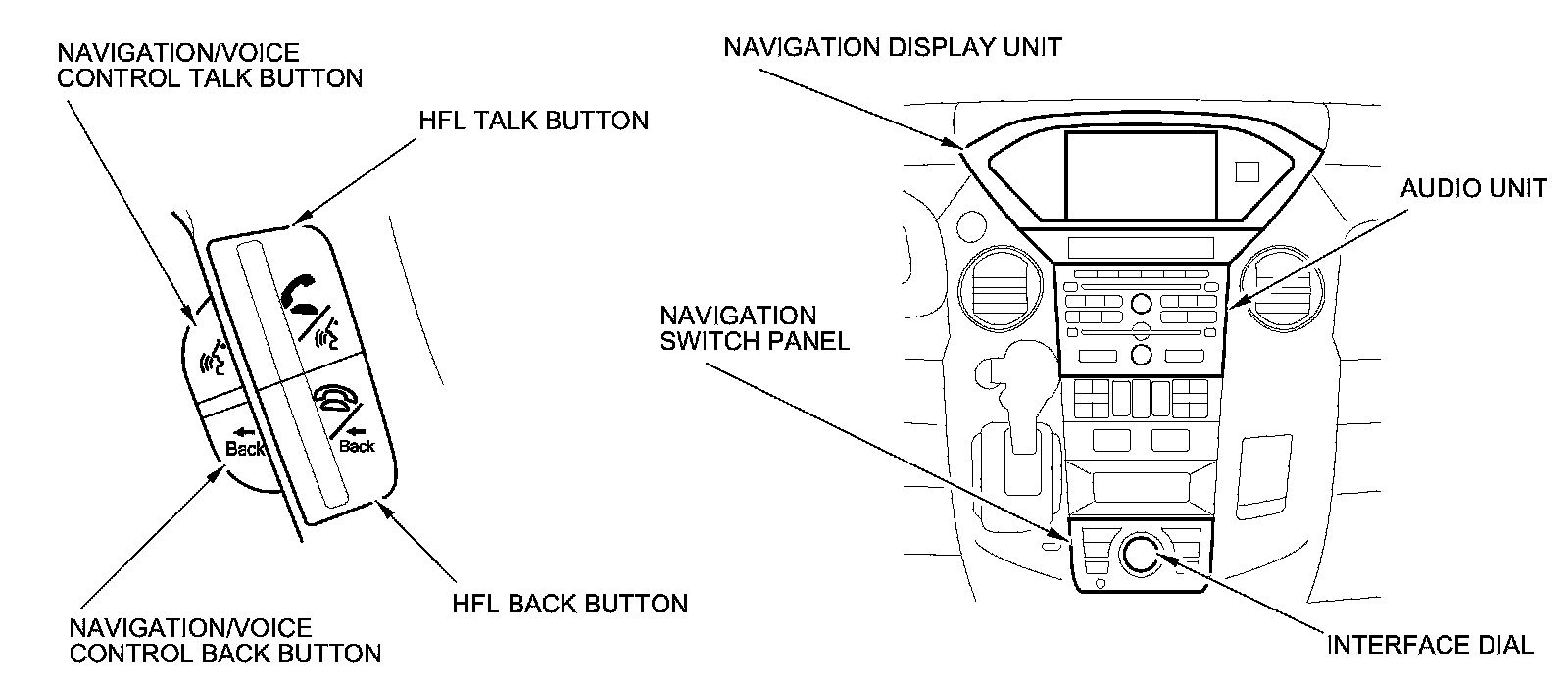 NAVIGATION/VOICE CONTROL TALK BUTTON

HFL TALK BUTTON

Back

Back

NAVIGATION/VOICE CONTROL BACK BUTTON

HFL BACK BUTTON

NAVIGATION DISPLAY UNIT

AUDIO UNIT

NAVIGATION SWITCH PANEL

INTERFACE DIAL