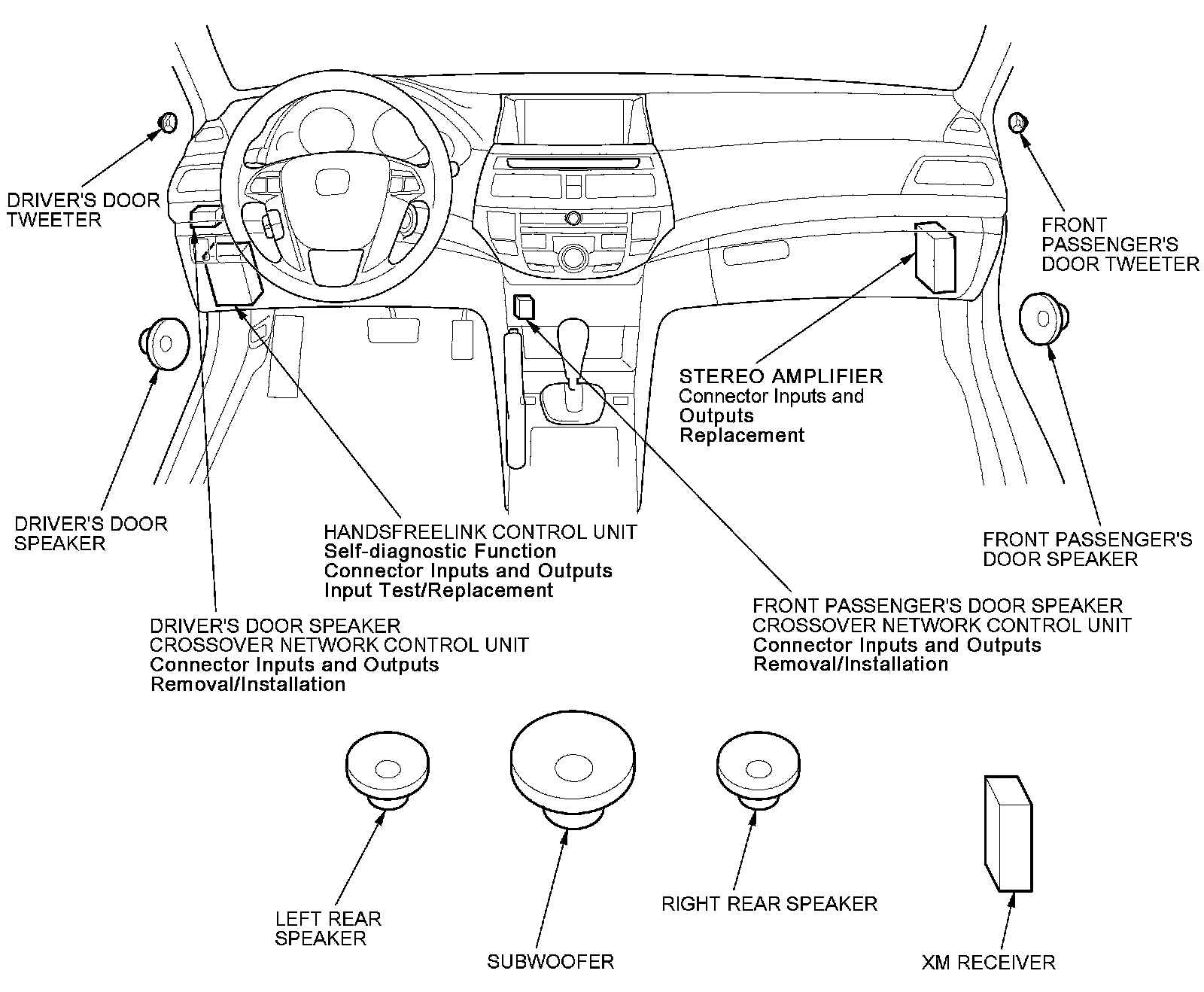 DRIVER'S DOOR TWEETER

FRONT PASSENGER'S DOOR TWEETER

STEREO AMPLIFIER
Connector Inputs and Outputs
Replacement

DRIVER'S DOOR SPEAKER

HANDSFREELINK CONTROL UNIT
Self-diagnostic Function
Connector Inputs and Outputs
Input Test/Replacement

FRONT PASSENGER'S DOOR SPEAKER

DRIVER'S DOOR SPEAKER CROSSOVER NETWORK CONTROL UNIT
Connector Inputs and Outputs
Removal/Installation

FRONT PASSENGER'S DOOR SPEAKER CROSSOVER NETWORK CONTROL UNIT
Connector Inputs and Outputs
Removal/Installation

LEFT REAR SPEAKER

SUBWOOFER

RIGHT REAR SPEAKER

XM RECEIVER