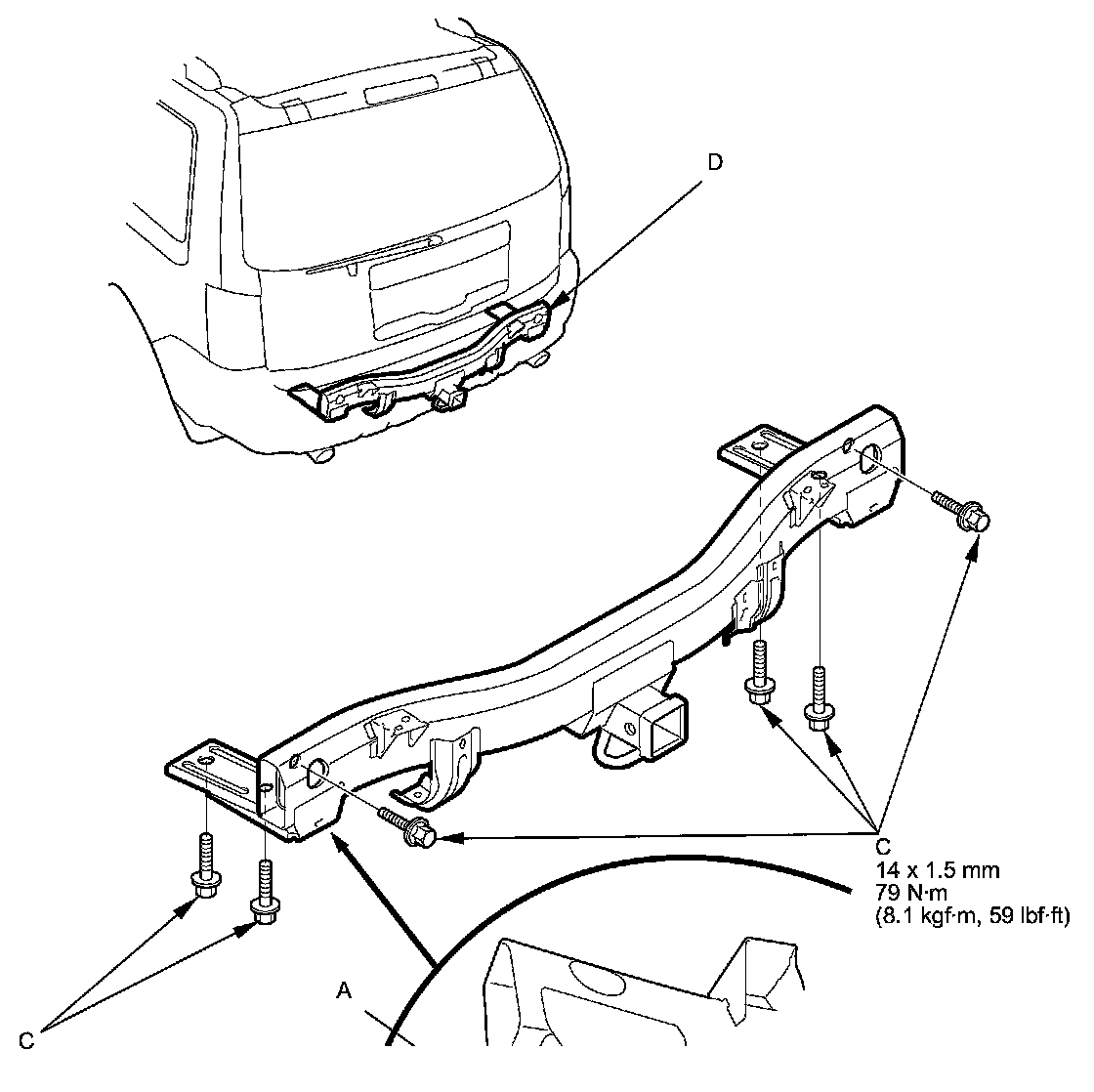 D

C
14 x 1.5 mm
79 N·m
(8.1 kgf·m, 59 lbf·ft)

A

C