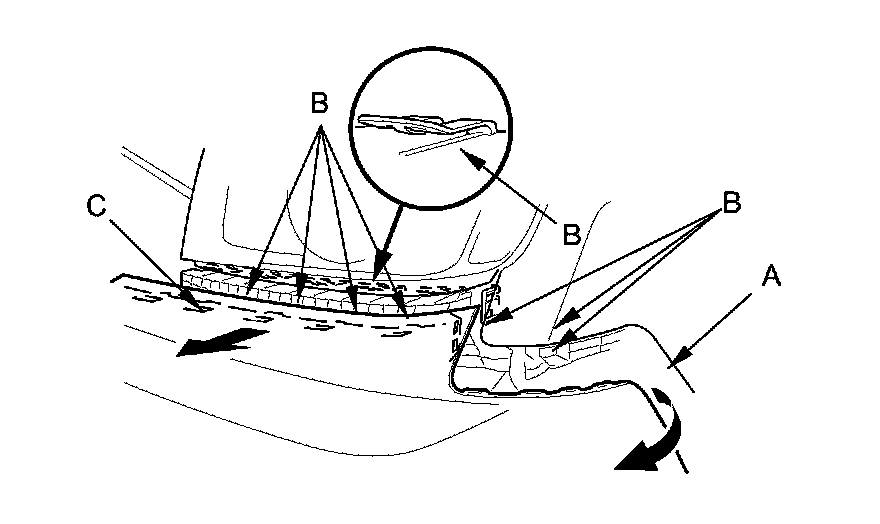 B
C
B
B
A