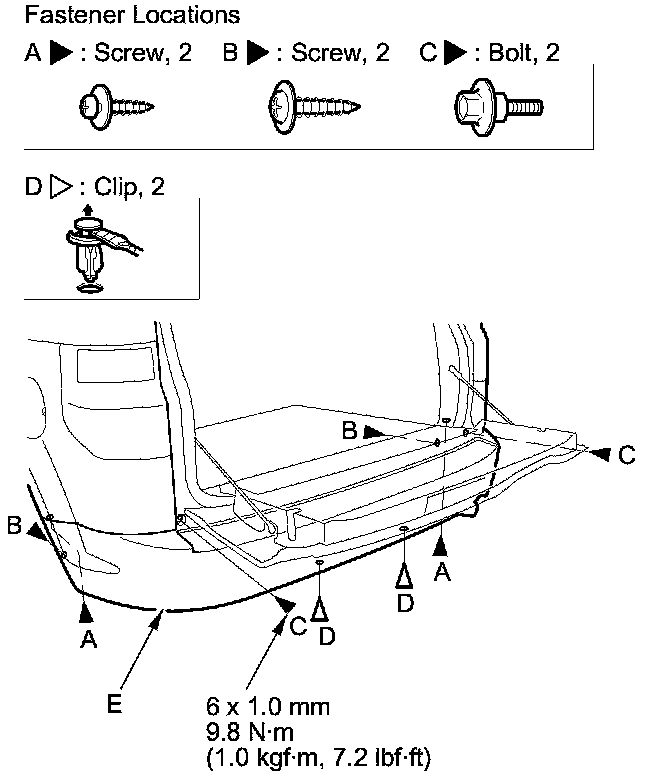 Fastener Locations

A ▶ : Screw, 2    B ▶ : Screw, 2    C ▶ : Bolt, 2

D ▷ : Clip, 2

B

C

B

A

D

A

C

D

E

6 x 1.0 mm
9.8 N·m
(1.0 kgf·m, 7.2 lbf·ft)