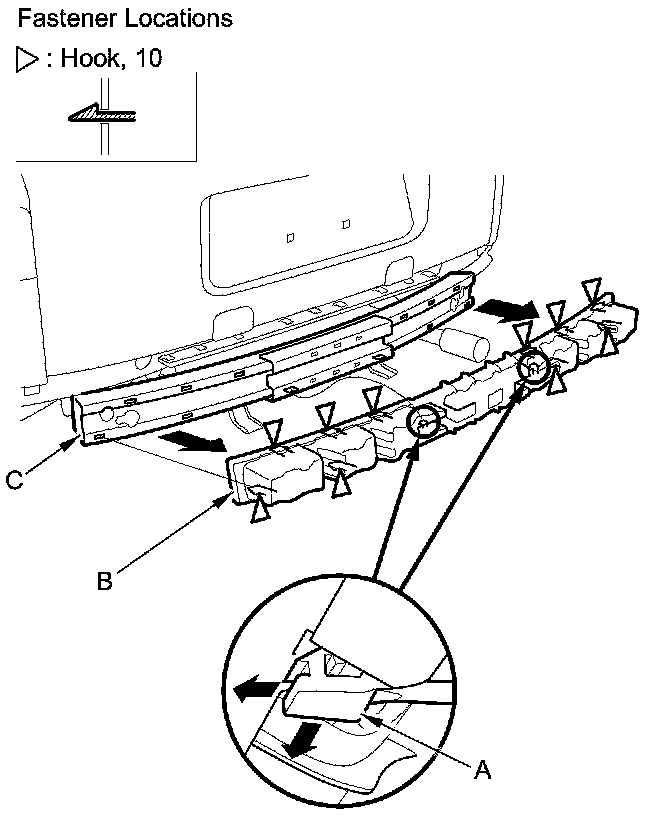 Fastener Locations

▷ : Hook, 10

C

B

A