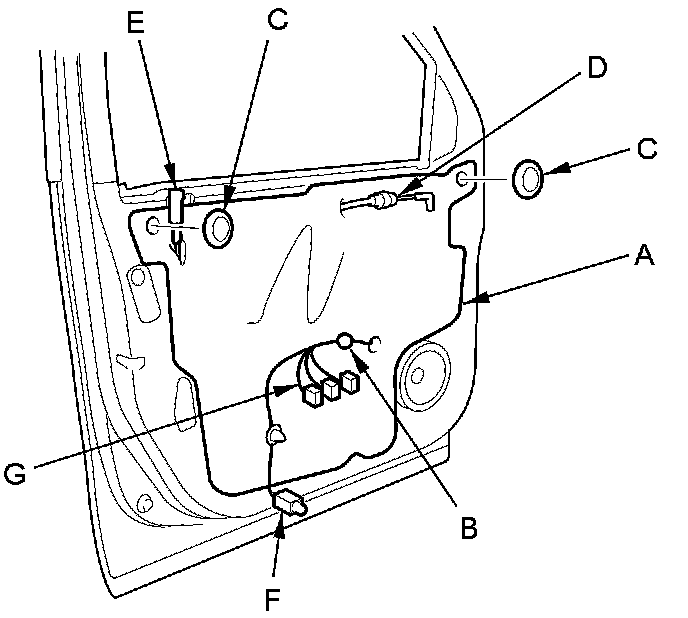 E
C
D
C
A
G
B
F