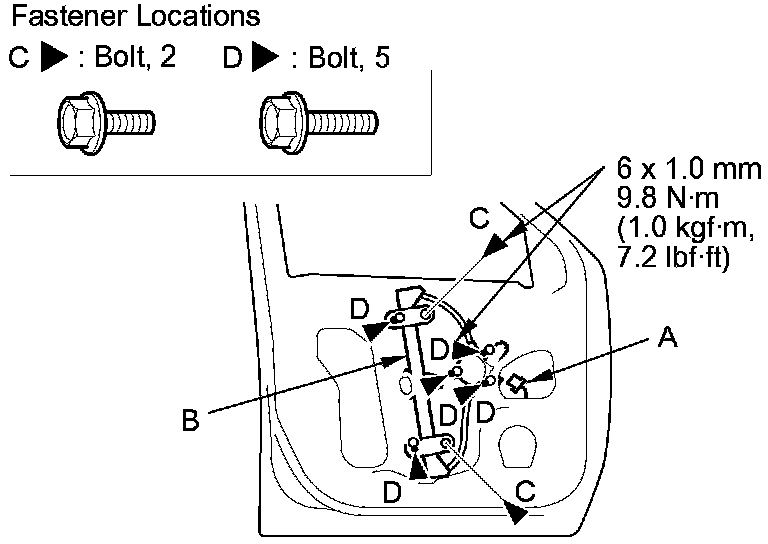 Fastener Locations

C ▶ : Bolt, 2    D ▶ : Bolt, 5

6 x 1.0 mm
9.8 N·m
(1.0 kgf·m,
7.2 lbf·ft)

C

D

D

A

B

D

D

D

C