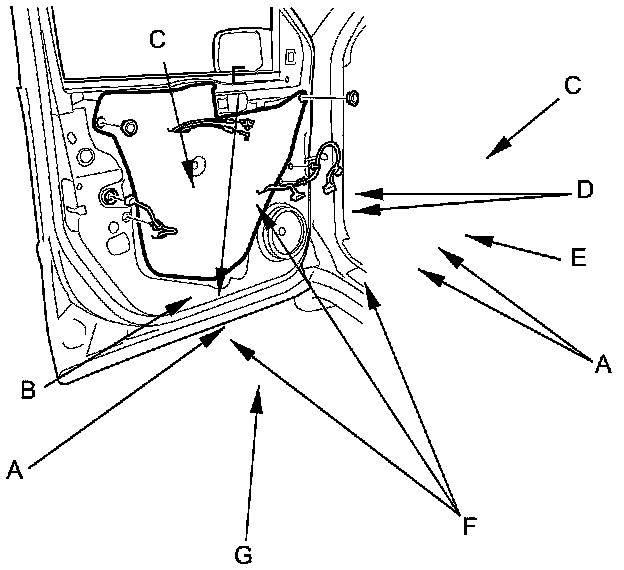 C
E
C
D
E
A
B
A
F
G