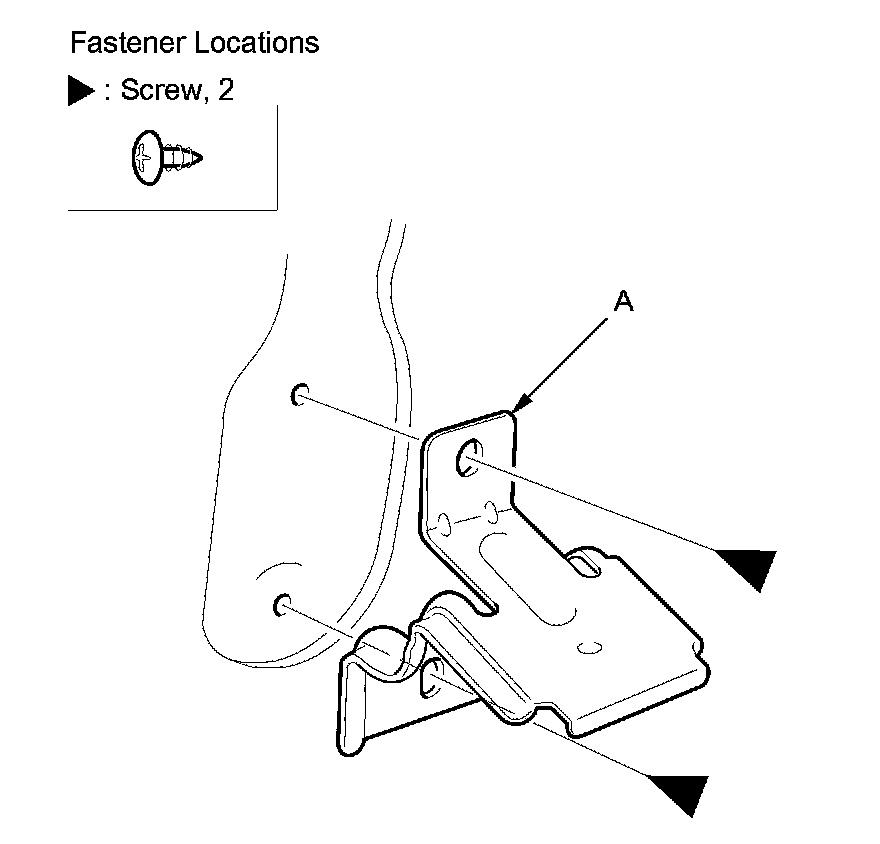 Fastener Locations

▶ : Screw, 2

A