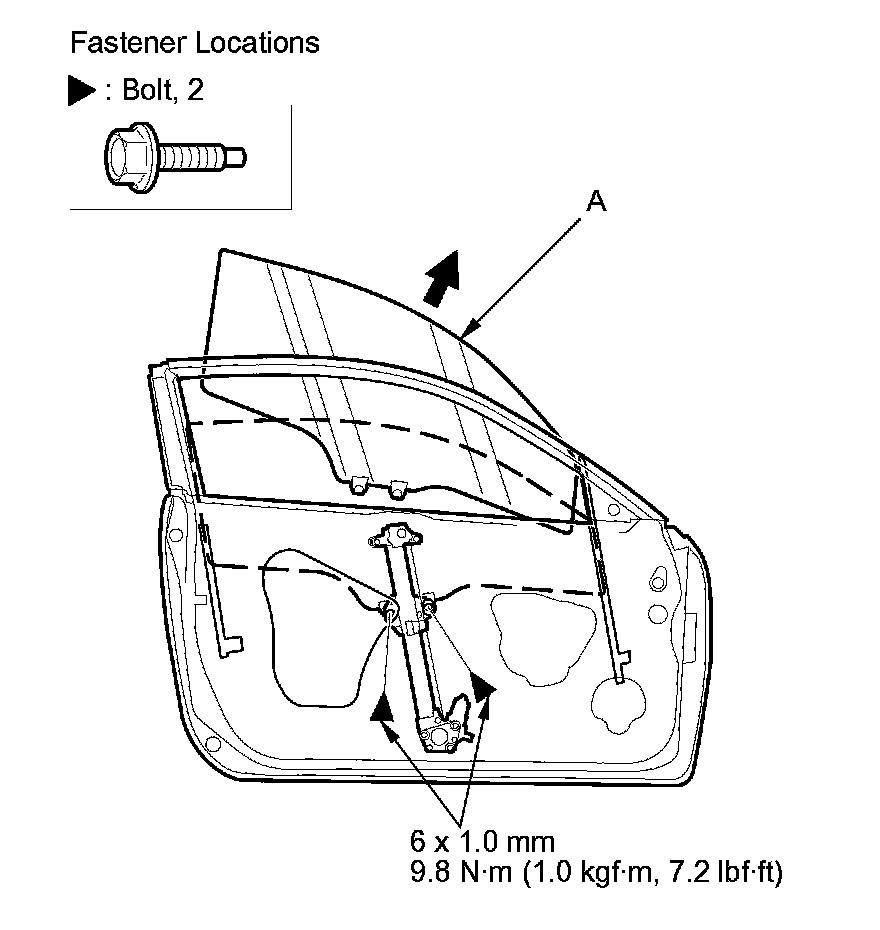 Fastener Locations

▶ : Bolt, 2

A

6 x 1.0 mm
9.8 N·m (1.0 kgf·m, 7.2 lbf·ft)