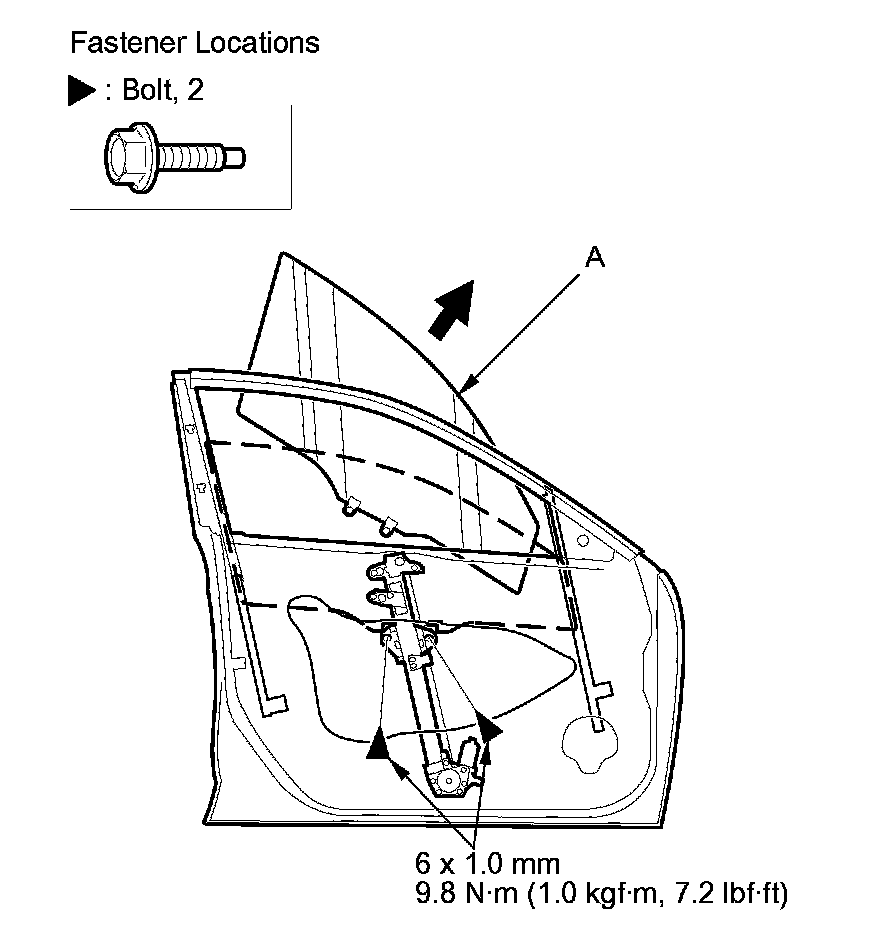 Fastener Locations

▶ : Bolt, 2

A

6 x 1.0 mm
9.8 N·m (1.0 kgf·m, 7.2 lbf·ft)