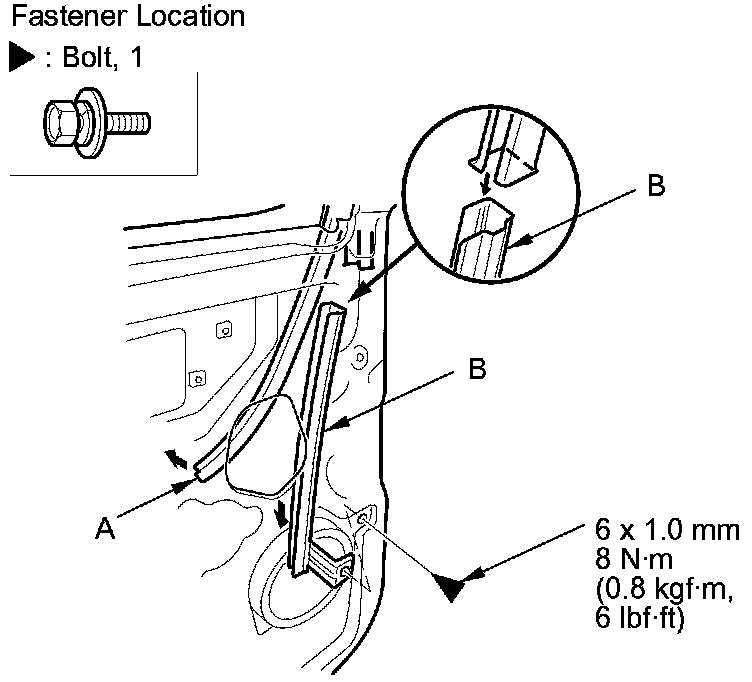 Fastener Location
▶ : Bolt, 1

B

B

A

6 x 1.0 mm
8 N·m
(0.8 kgf·m,
6 lbf·ft)