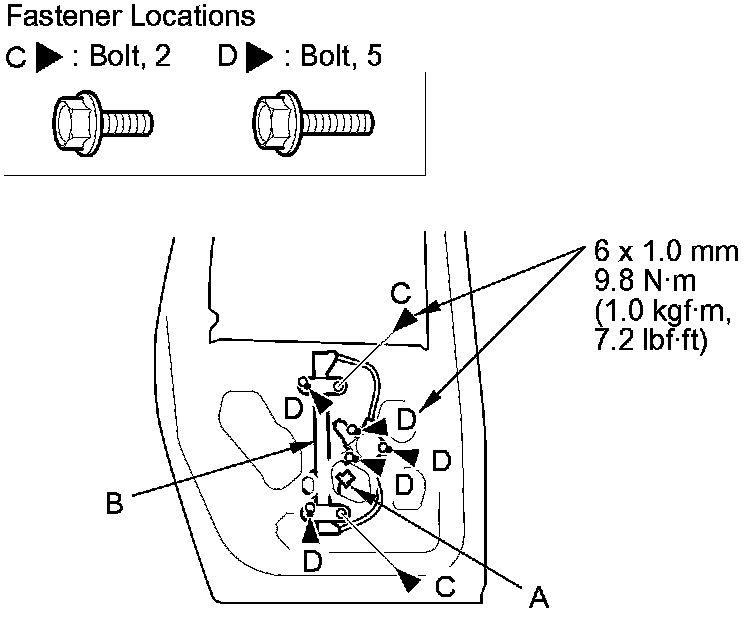 Fastener Locations

C ▶ : Bolt, 2 D ▶ : Bolt, 5

6 x 1.0 mm
9.8 N·m
(1.0 kgf·m,
7.2 lbf·ft)

C

D

D

D

D

B

D

C

A