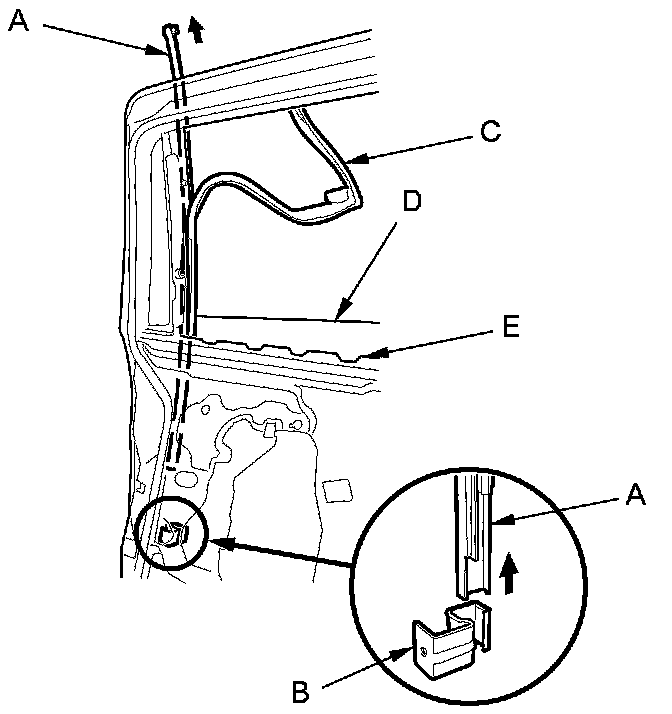 A
C
D
E
A
B