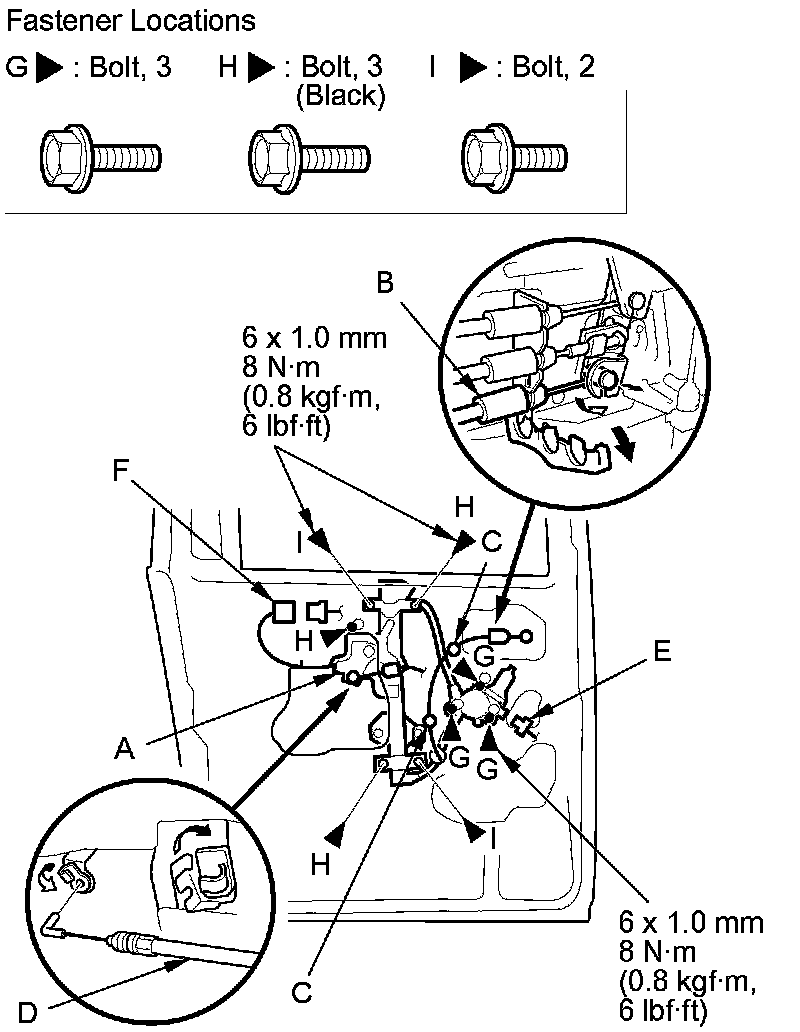 Fastener Locations

G ▶ : Bolt, 3

H ▶ : Bolt, 3 (Black)

I ▶ : Bolt, 2

B

6 x 1.0 mm
8 N·m
(0.8 kgf·m,
6 lbf·ft)

F

H

I

C

H

G

E

A

G

G

H

I

6 x 1.0 mm
8 N·m
(0.8 kgf·m,
6 lbf·ft)

C

D