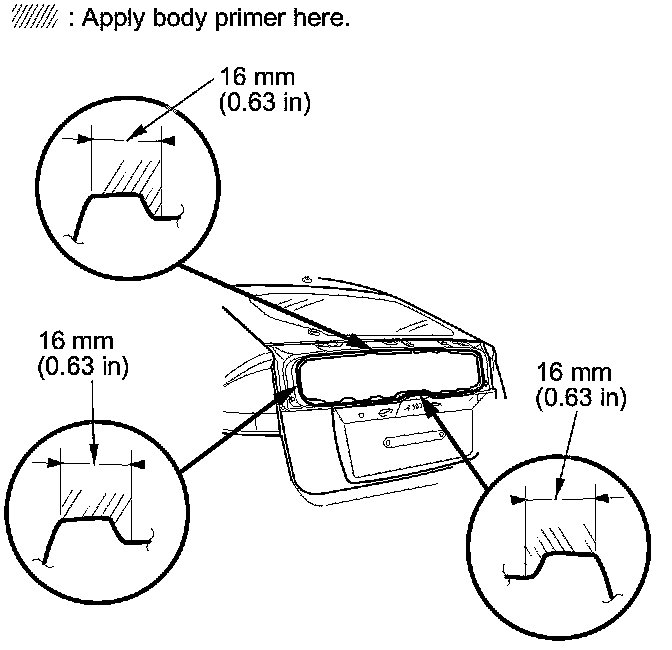 : Apply body primer here.

16 mm
(0.63 in)

16 mm
(0.63 in)

16 mm
(0.63 in)