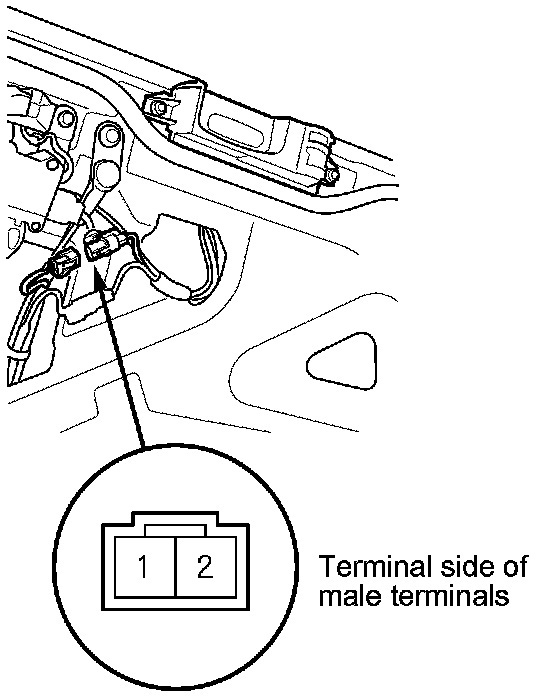 1 2

Terminal side of male terminals