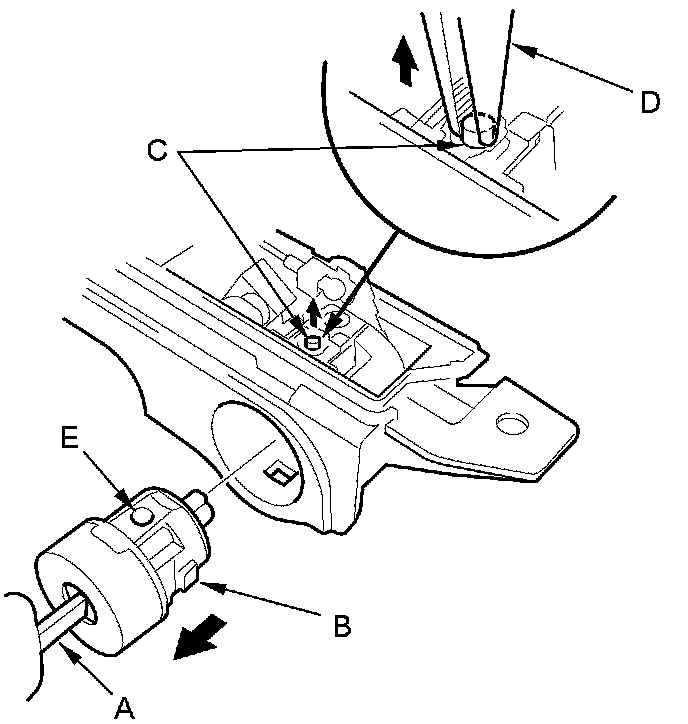 D
C
E
B
A