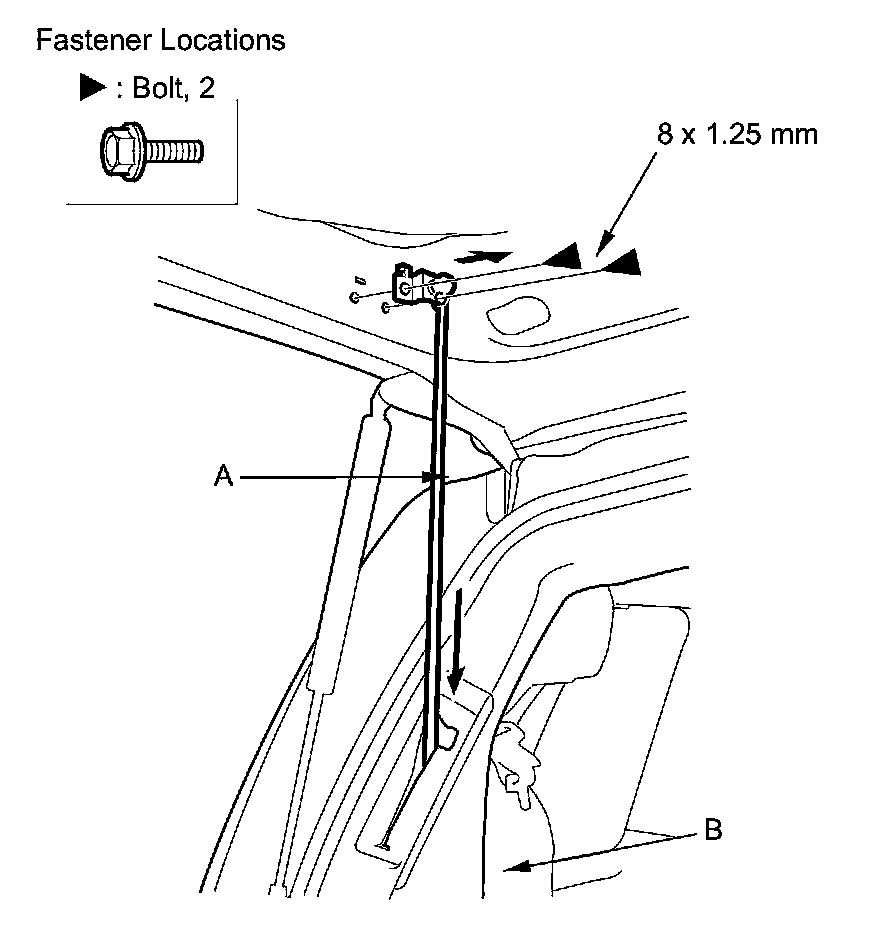 Fastener Locations

▶ : Bolt, 2

8 x 1.25 mm

A

B