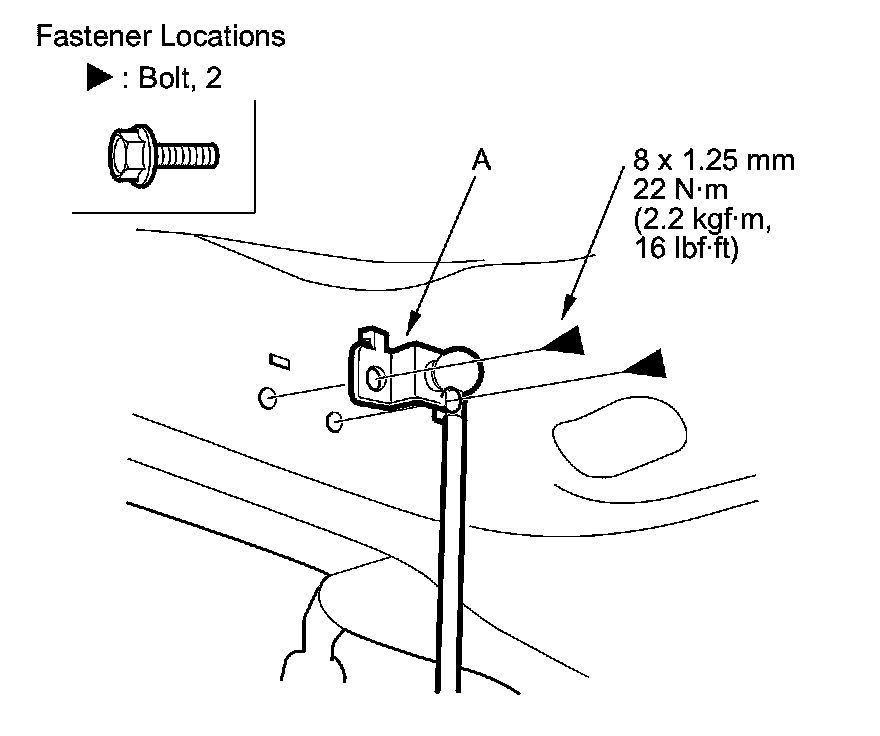 Fastener Locations

▶ : Bolt, 2

A

8 x 1.25 mm
22 N·m
(2.2 kgf·m,
16 lbf·ft)