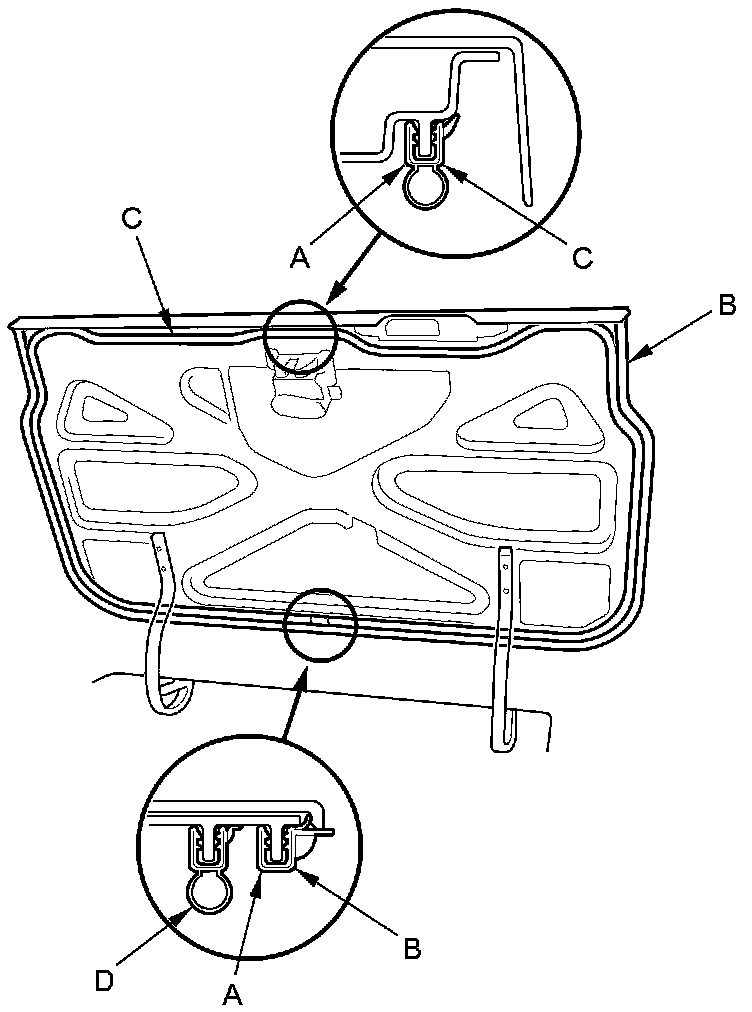 A
C
C
B
D
A
B