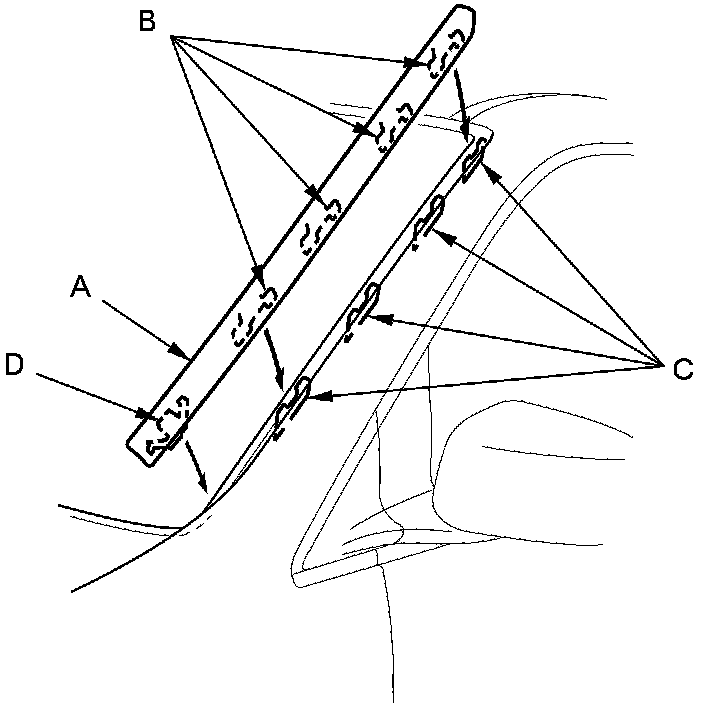 B
A
D
C