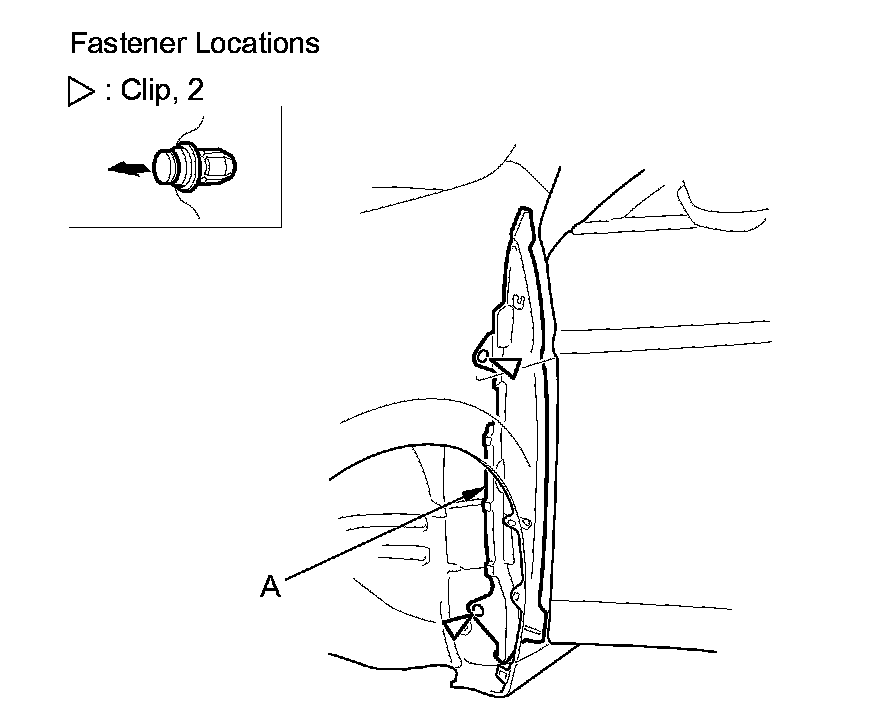 Fastener Locations

▷ : Clip, 2

A