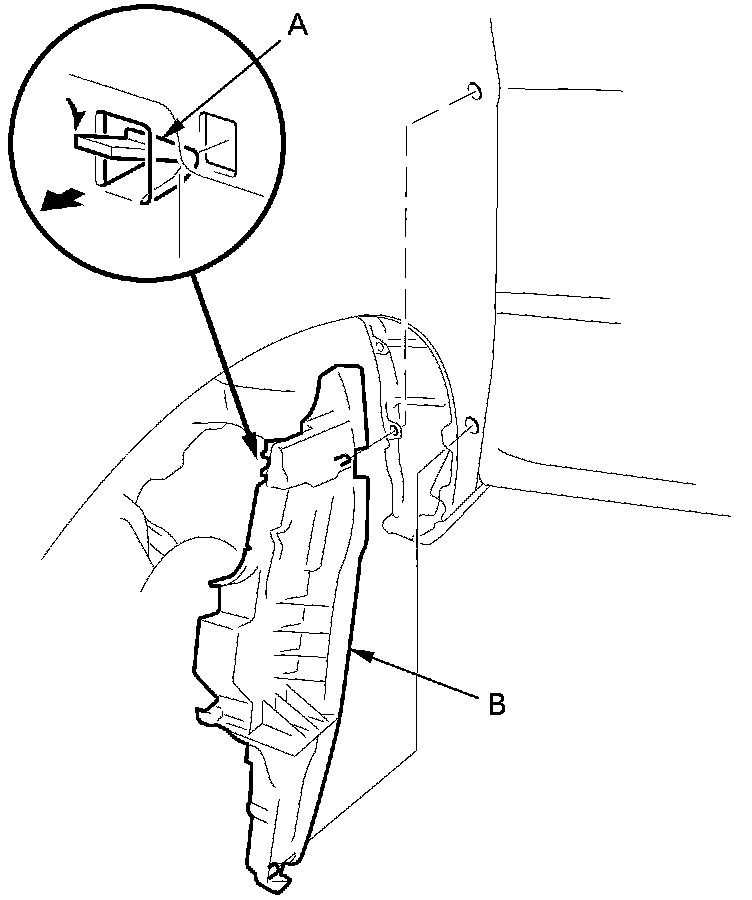 A

B