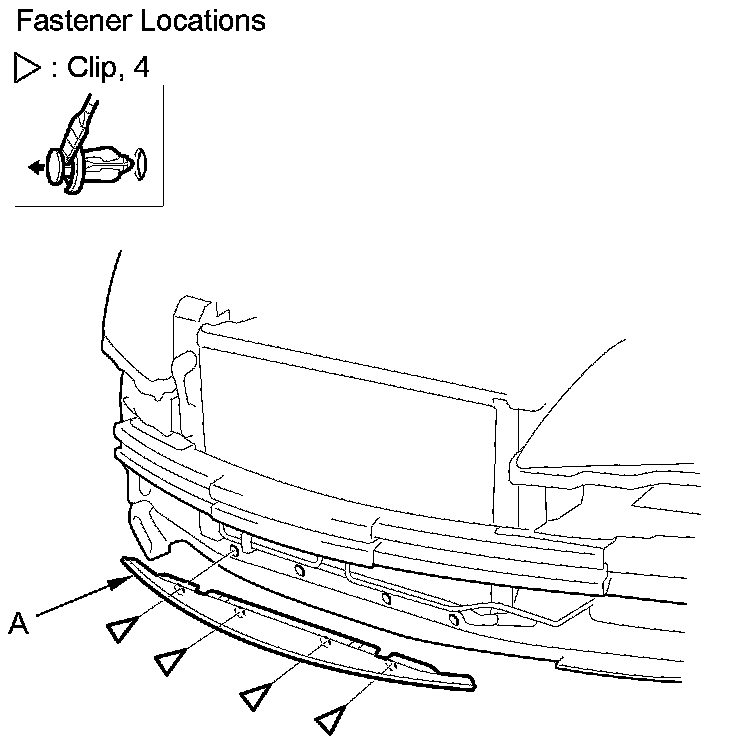 Fastener Locations

▷ : Clip, 4

A