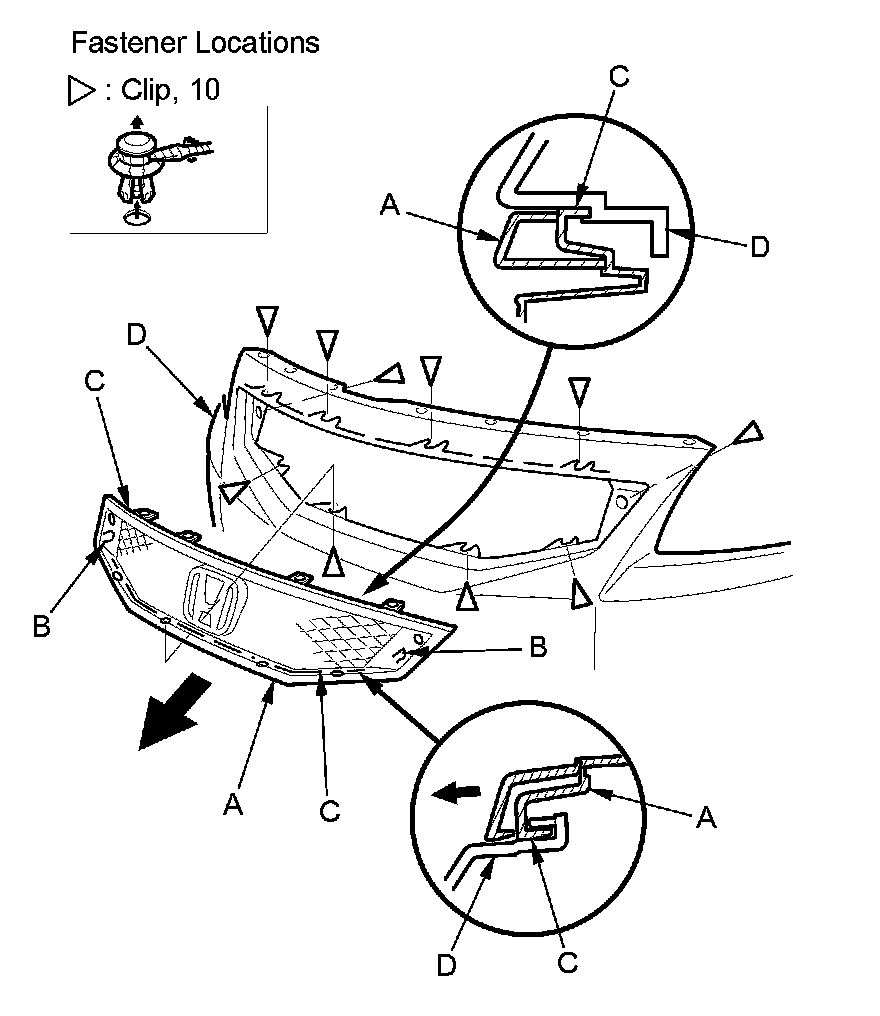 Fastener Locations

▷ : Clip, 10

C
A
D

D
C
B
B
A
C

A
D
C