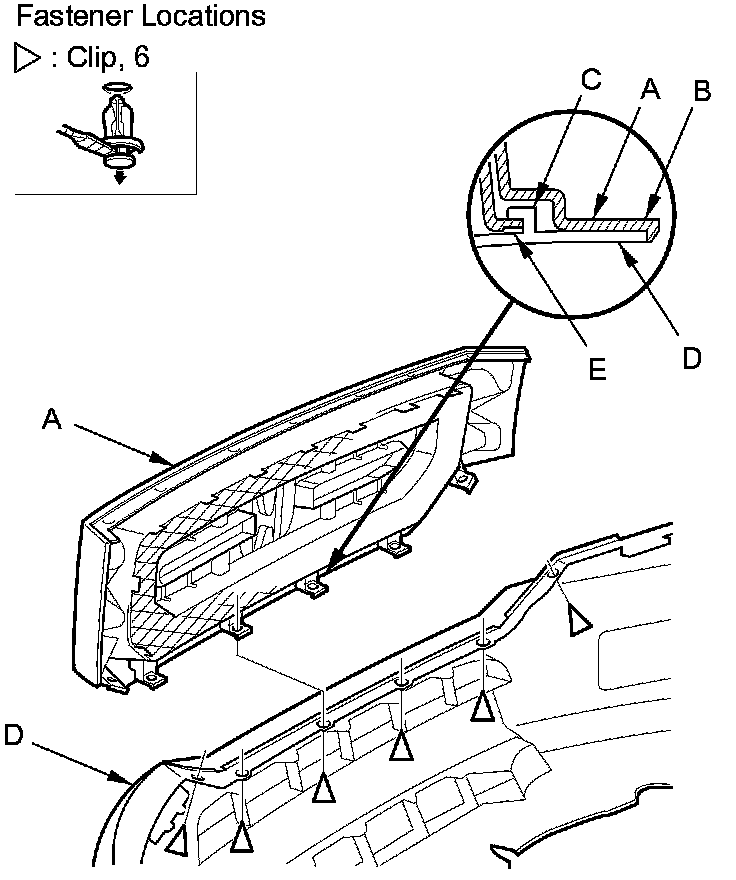 Fastener Locations
▷ : Clip, 6

C
A
B
E
D
A
D