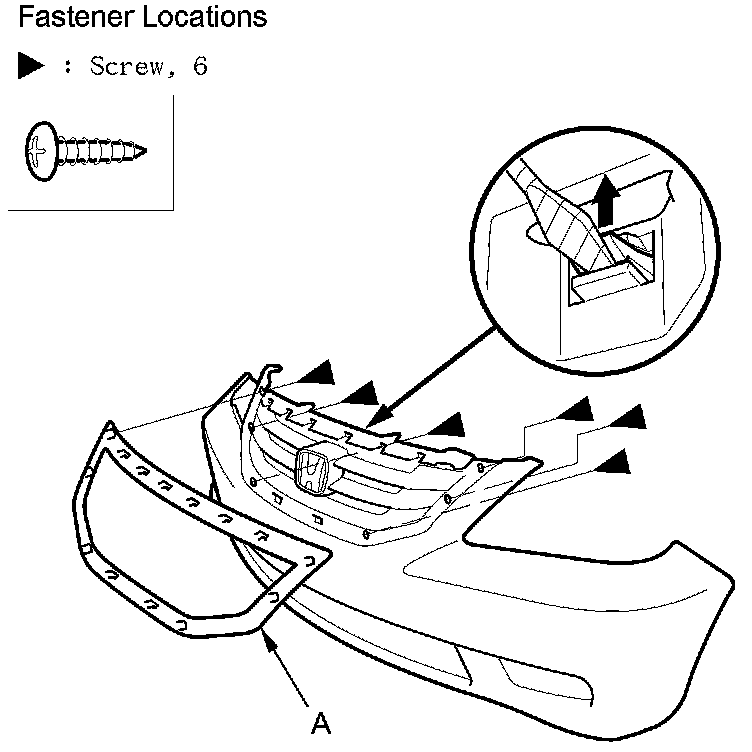 Fastener Locations

▶ : Screw, 6

A