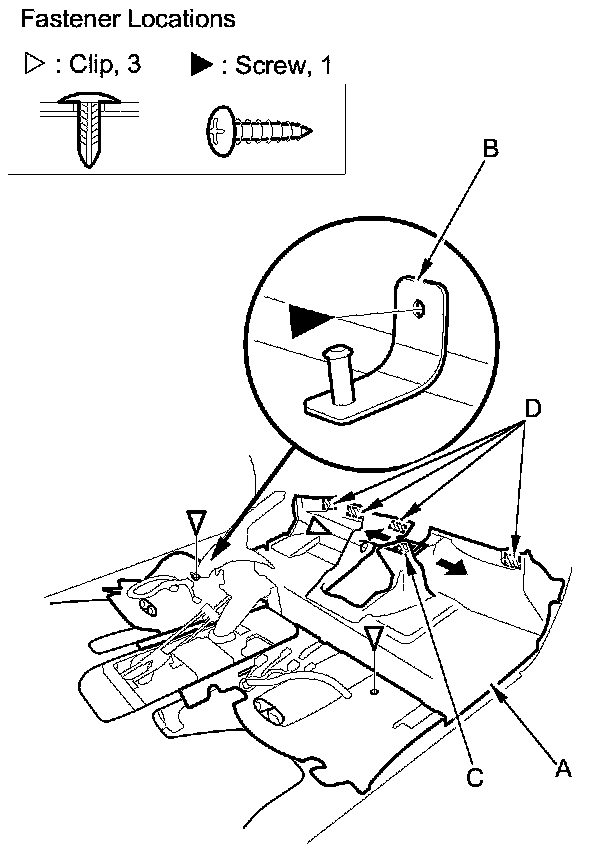 Fastener Locations

▷ : Clip, 3 ▶ : Screw, 1

B

D

C

A