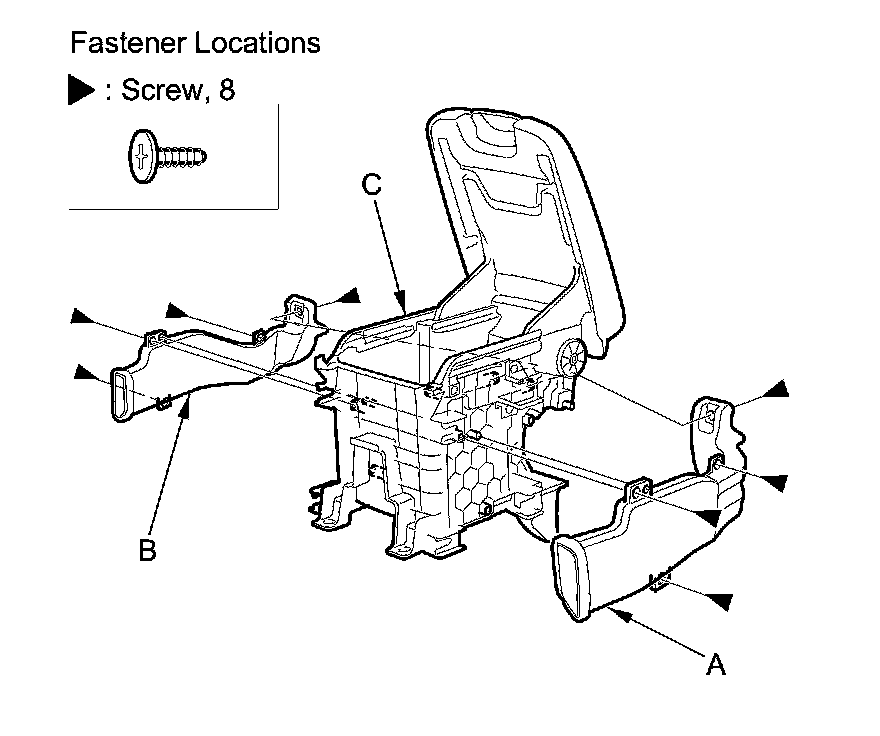 Fastener Locations

▶ : Screw, 8

C

B

A